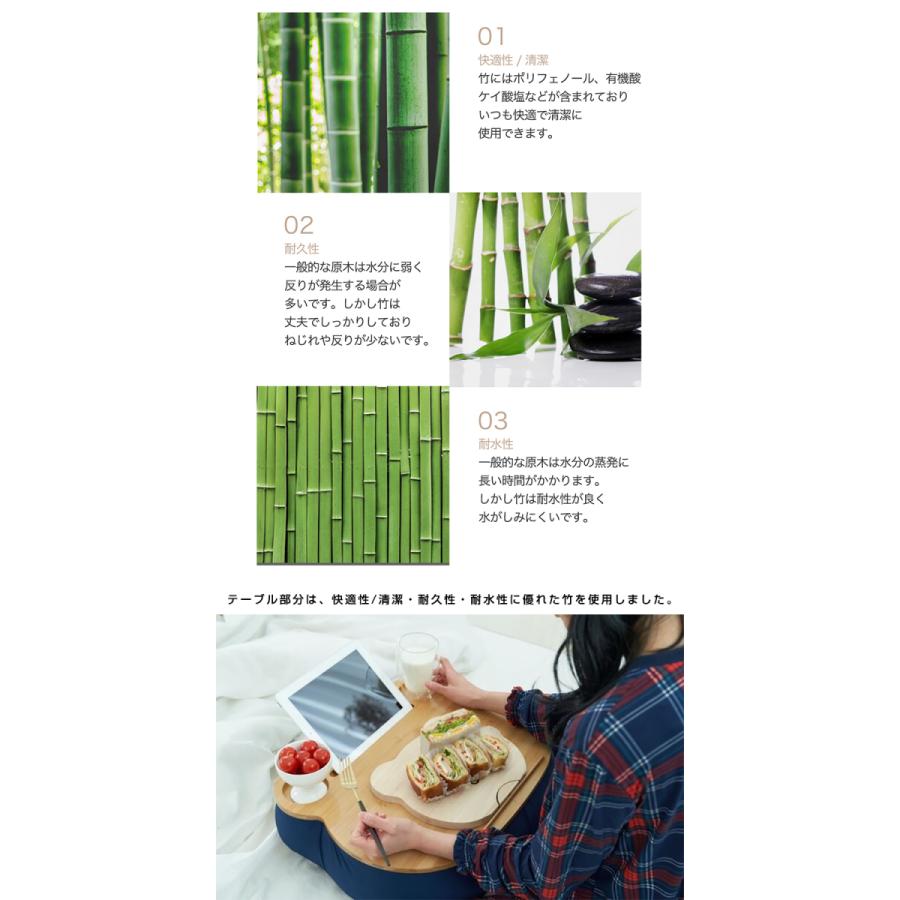 01
快適性 / 清潔
竹にはポリフェノール、有機酸ケイ酸塩などが含まれておりいつも快適で清潔に使用できます。

02
耐久性
一般的な原木は水分に弱く反りが発生する場合が多いです。しかし竹は丈夫でしっかりしておりねじれや反りが少ないです。

03
耐水性
一般的な原木は水分の蒸発に長い時間がかかります。しかし竹は耐水性が良く水がしみにくいです。

テーブル部分は、快適性/清潔・耐久性・耐水性に優れた竹を使用しました。