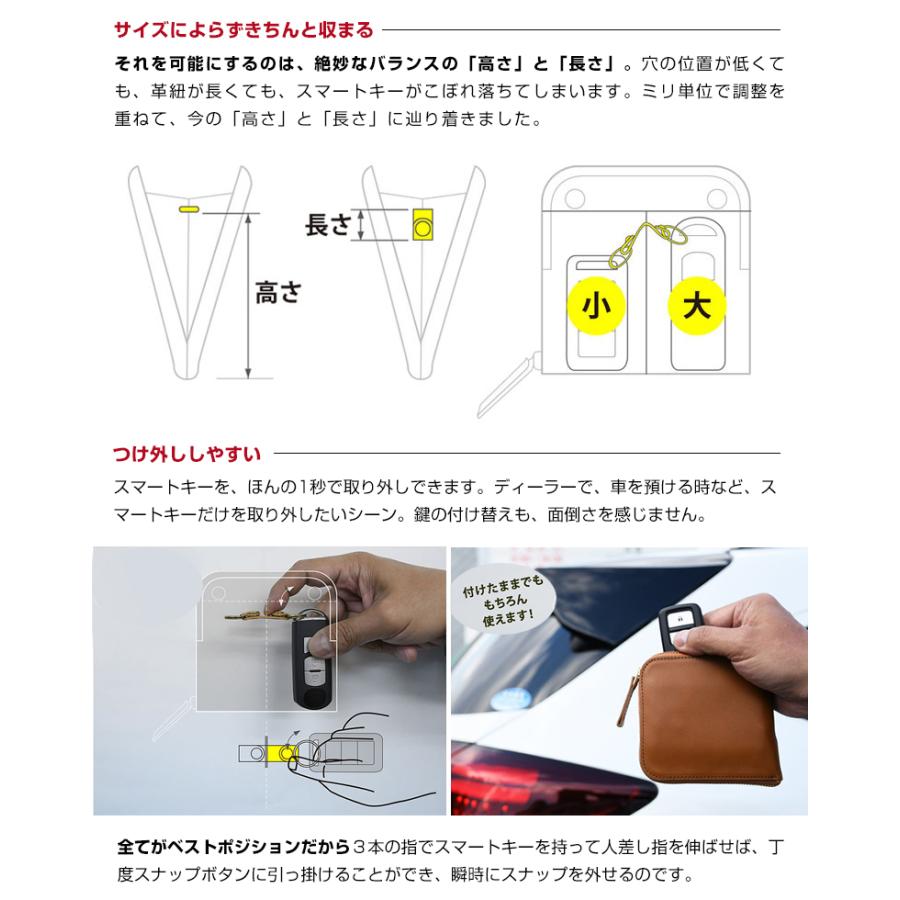 サイズによらずきちんと収まる

それを可能にするのは、絶妙なバランスの「高さ」と「長さ」。穴の位置が低くても、革紐が長くても、スマートキーがこぼれ落ちてしまいます。ミリ単位で調整を重ねて、今の「高さ」と「長さ」に辿り着きました。

高さ

長さ

小

大

つけ外ししやすい

スマートキーを、ほんの1秒で取り外しできます。ディーラーで、車を預ける時など、スマートキーだけを取り外したいシーン。鍵の付け替えも、面倒さを感じません。

付けたままでももちろん使えます!

全てがベストポジションだから3本の指でスマートキーを持って人差し指を伸ばせば、丁度スナップボタンに引っ掛けることができ、瞬時にスナップを外せるのです。