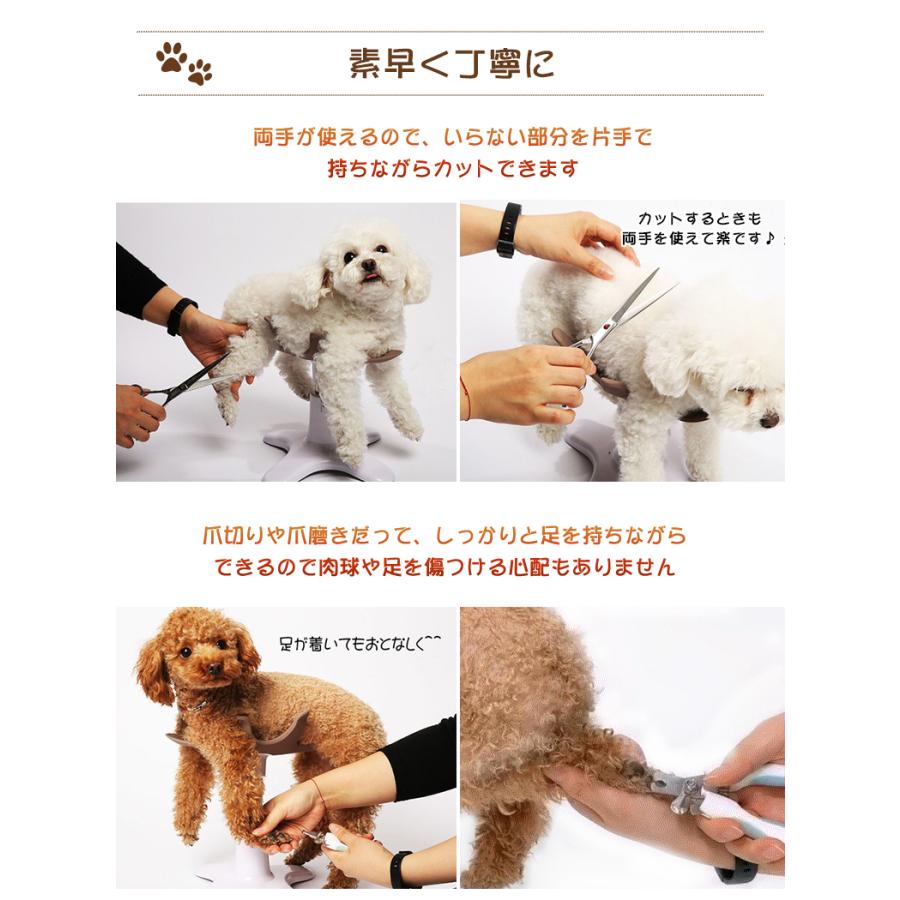 素早く丁寧に

両手が使えるので、いらない部分を片手で
持ちながらカットできます

カットするときも
両手を使えて楽です♪

爪切りや爪磨きだって、しっかりと足を持ちながら
できるので肉球や足を傷つける心配もありません

足が着いてもおとなしく^^