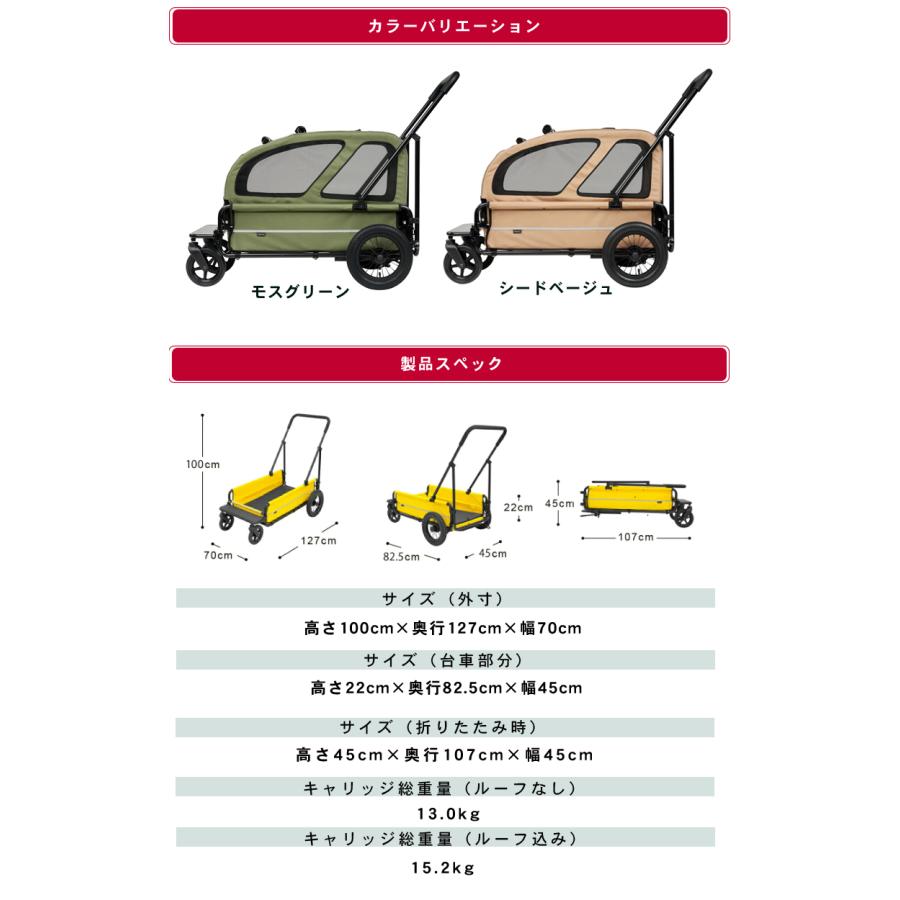 カラーバリエーション

モスグリーン

シードベージュ

製品スペック

100cm

70cm

127cm

22cm

82.5cm

45cm

45cm

107cm

サイズ（外寸）

高さ100cm×奥行127cm×幅70cm

サイズ（台車部分）

高さ22cm×奥行82.5cm×幅45cm

サイズ（折りたたみ時）

高さ45cm×奥行107cm×幅45cm

キャリッジ総重量（ルーフなし）

13.0kg

キャリッジ総重量（ルーフ込み）

15.2kg