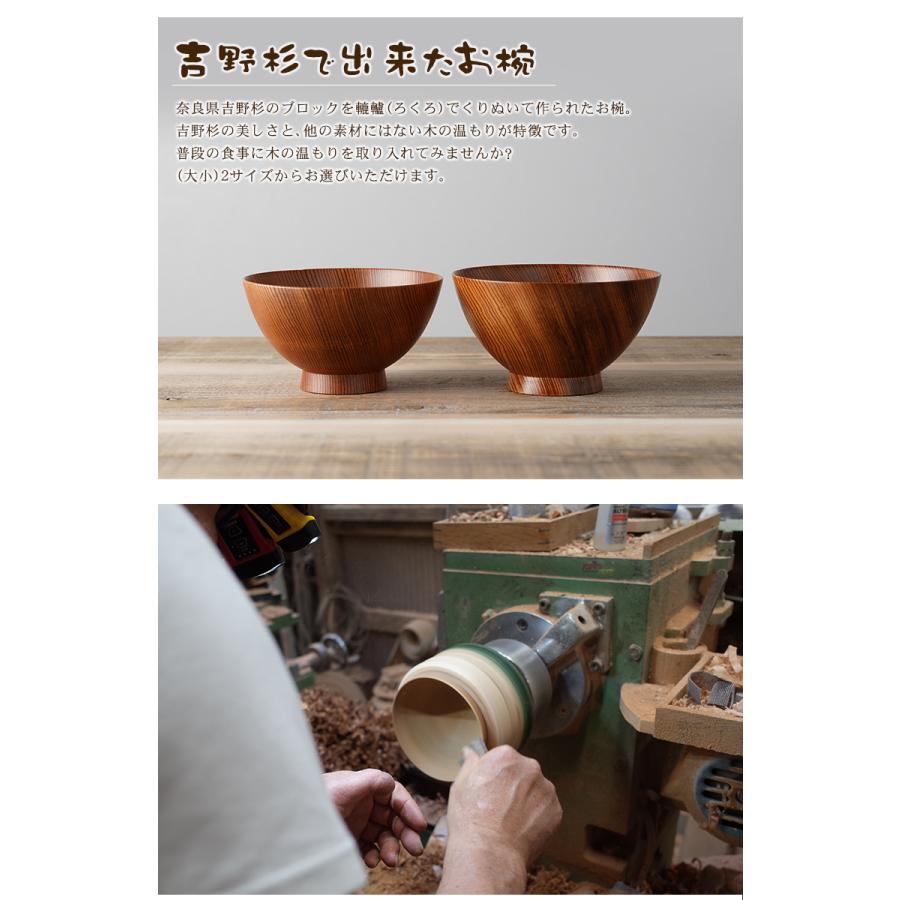 吉野杉で出来たお椀

奈良県吉野杉のブロックを轆轤(ろくろ)でくりぬいて作られたお椀。
吉野杉の美しさと、他の素材にはない木の温もりが特徴です。
普段の食事に木の温もりを取り入れてみませんか?
(大小)2サイズからお選びいただけます。