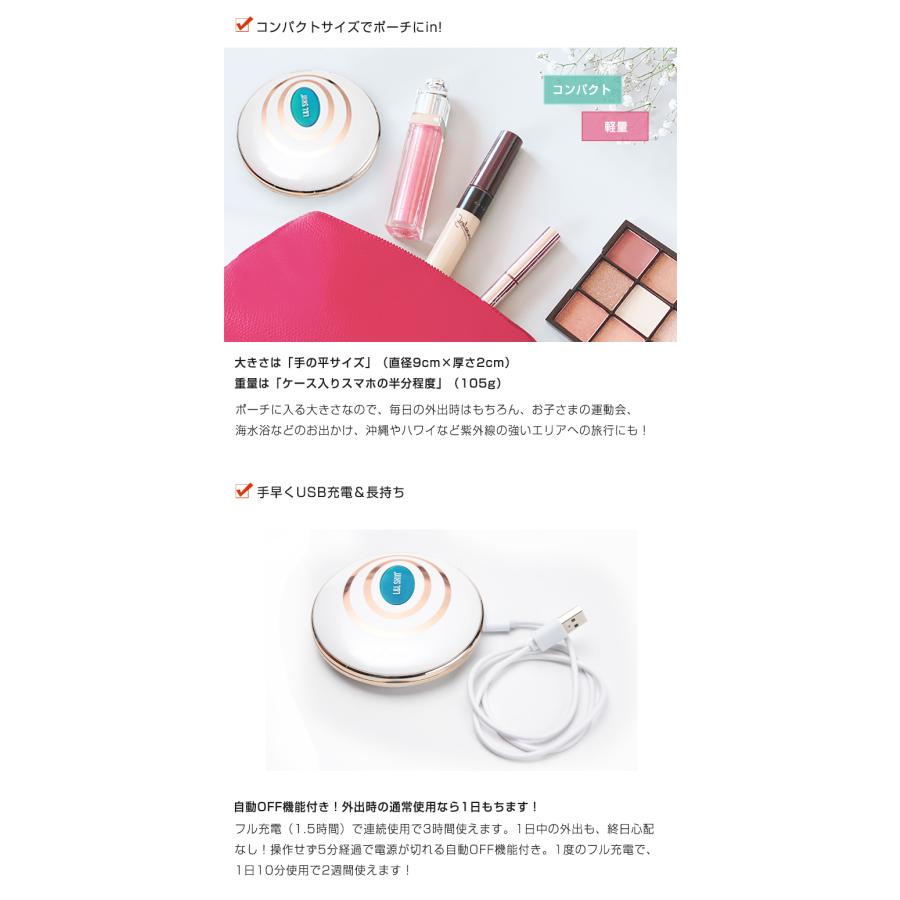 コンパクトサイズでポーチにin!

コンパクト

軽量

大きさは「手の平サイズ」（直径9cm×厚さ2cm）
重量は「ケース入りスマホの半分程度」（105g）

ポーチに入る大きさなので、毎日の外出時はもちろん、お子さまの運動会、海水浴などのお出かけ、沖縄やハワイなど紫外線の強いエリアへの旅行にも！

手早くUSB充電＆長持ち

自動OFF機能付き！外出時の通常使用なら1日もちます！

フル充電（1.5時間）で連続使用で3時間使えます。1日中の外出も、終日心配なし！操作せず5分経過で電源が切れる自動OFF機能付き。1度のフル充電で、1日10分使用で2週間使えます！