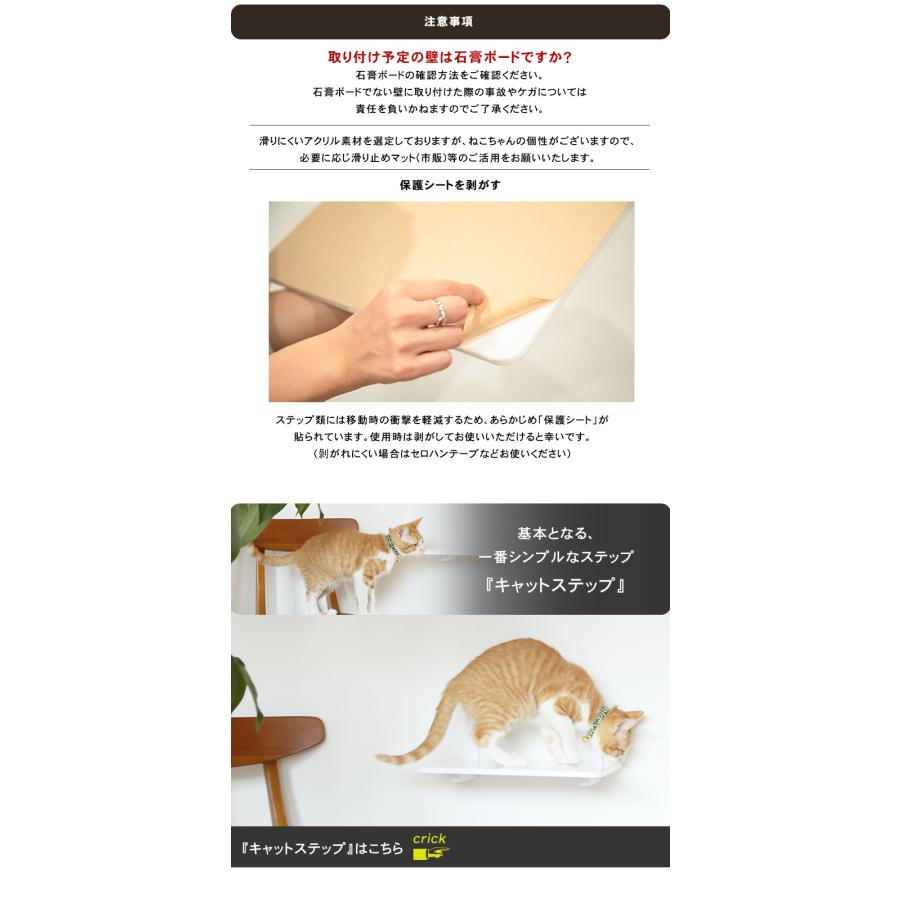 注意事項

取り付け予定の壁は石膏ボードですか?
石膏ボードの確認方法をご確認ください。
石膏ボードでない壁に取り付けた際の事故やケガについては
責任を負いかねますのでご了承ください。

滑りにくいアクリル素材を選定しておりますが、ねこちゃんの個性がございますので、
必要に応じ滑り止めマット(市販)等のご活用をお願いいたします。

保護シートを剥がす

ステップ類には移動時の衝撃を軽減するため、あらかじめ「保護シート」が
貼られています。使用時は剥がしてお使いいただけると幸いです。
(剥がれにくい場合はセロハンテープなどお使いください)

基本となる、
一番シンプルなステップ
『キャットステップ』

『キャットステップ』はこちら crick