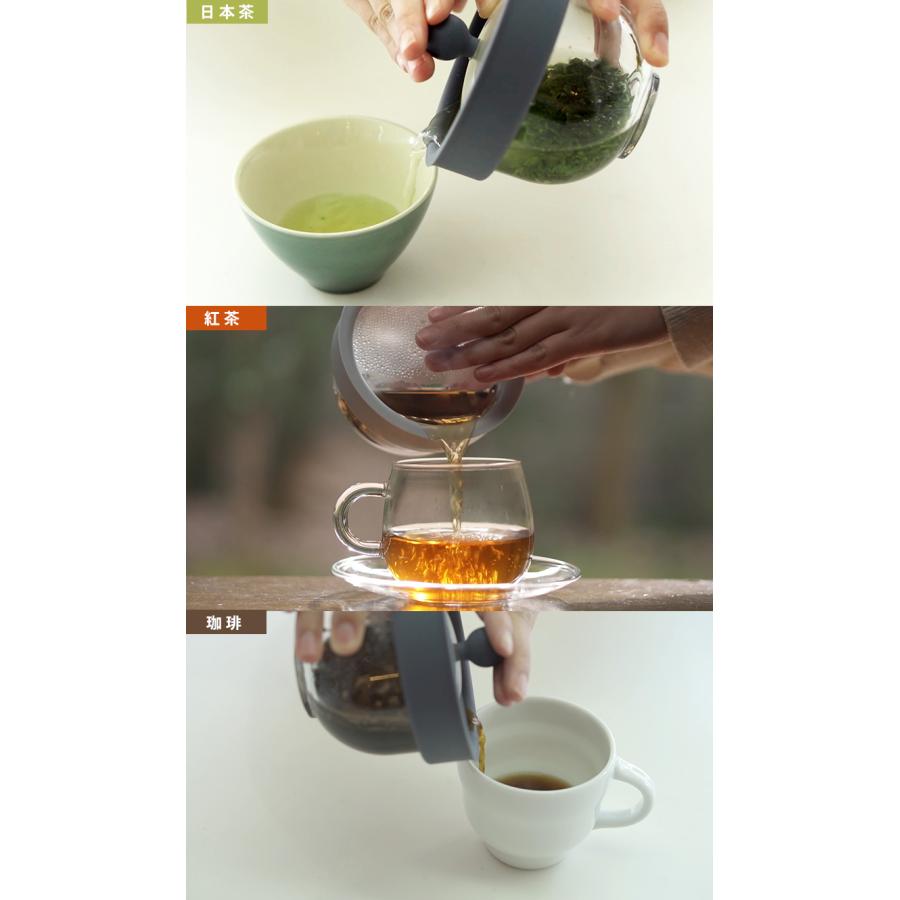 日本茶

紅茶

珈琲