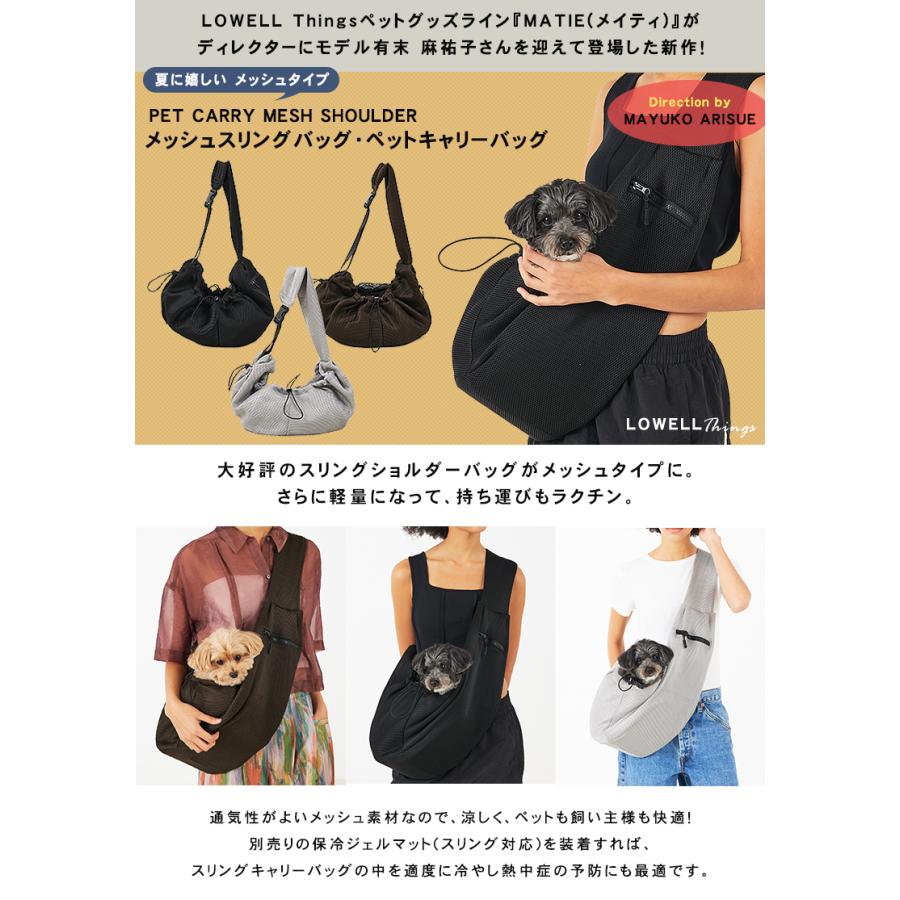 LOWELL Thingsペットグッズライン『MATIE(メイティ)』が
ディレクターにモデル有末 麻祐子さんを迎えて登場した新作!

夏に嬉しい メッシュタイプ

PET CARRY MESH SHOULDER
メッシュスリングバッグ・ペットキャリーバッグ

Direction by
MAYUKO ARISUE

LOWELL Things

大好評のスリングショルダーバッグがメッシュタイプに。
さらに軽量になって、持ち運びもラクチン。

通気性がよいメッシュ素材なので、涼しく、ペットも飼い主様も快適!
別売りの保冷ジェルマット(スリング対応)を装着すれば、
スリングキャリーバッグの中を適度に冷やし熱中症の予防にも最適です。