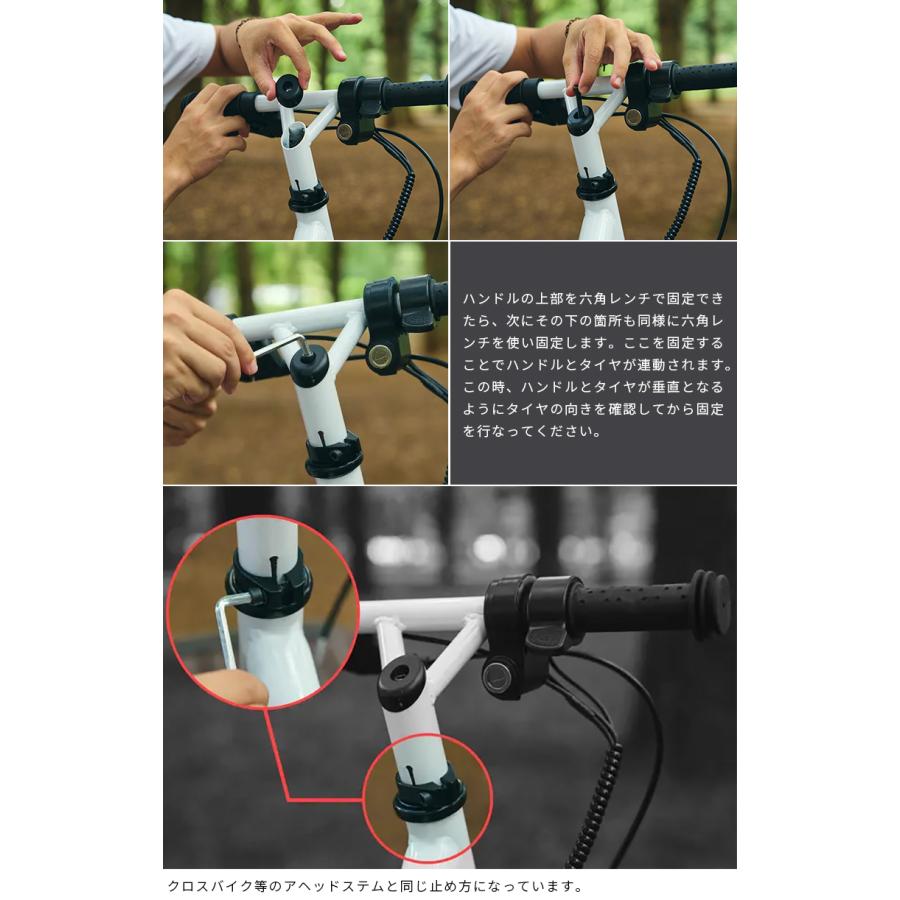 ハンドルの上部を六角レンチで固定できたら、次にその下の箇所も同様に六角レンチを使い固定します。ここを固定することでハンドルとタイヤが連動されます。この時、ハンドルとタイヤが垂直となるようにタイヤの向きを確認してから固定を行なってください。

クロスバイク等のアヘッドステムと同じ止め方になっています。