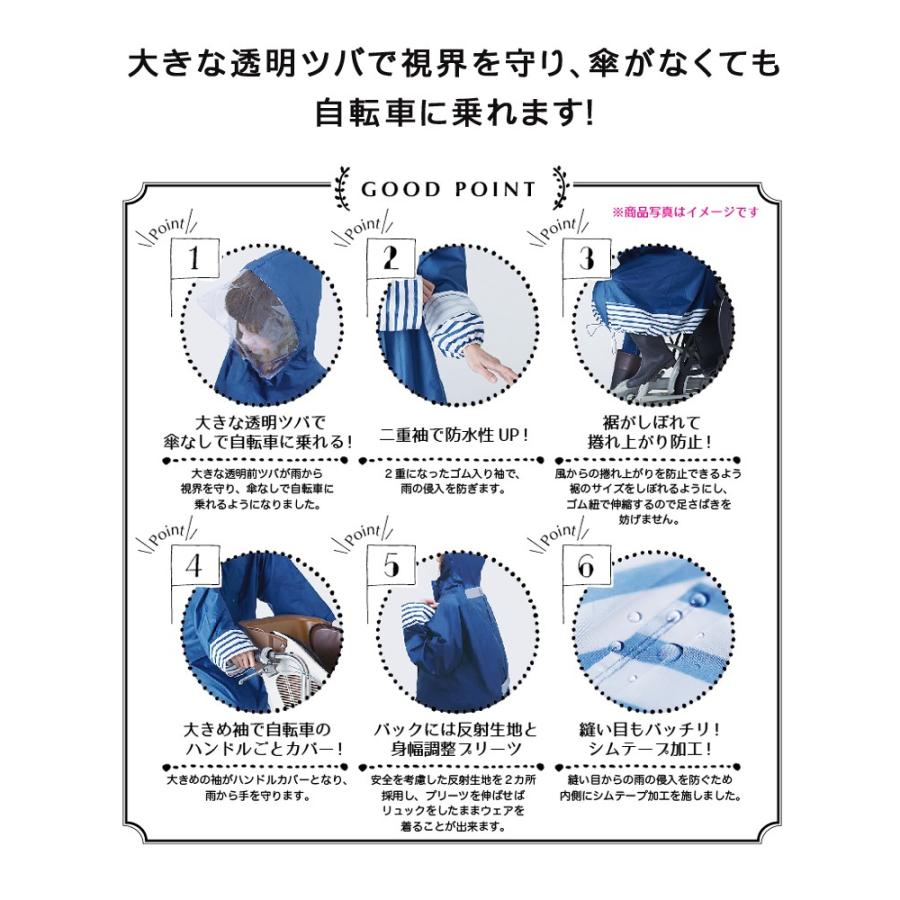 大きな透明ツバで視界を守り、傘がなくても自転車に乗れます!

GOOD POINT

※商品写真はイメージです

Point 1

大きな透明ツバで傘なしで自転車に乗れる!

大きな透明前ツバが雨から視界を守り、傘なしで自転車に乗れるようになりました。

Point 2

二重袖で防水性UP!

2重になったゴム入り袖で、雨の侵入を防ぎます。

Point 3

裾がしぼれて捲れ上がり防止!

風からの捲れ上がりを防止できるよう裾のサイズをしぼれるようにし、ゴム紐で伸縮するので足さばきを妨げません。

Point 4

大きめ袖で自転車のハンドルごとカバー!

大きめの袖がハンドルカバーとなり、雨から手を守ります。

Point 5

バックには反射生地と身幅調整プリーツ

安全を考慮した反射生地を2カ所採用し、プリーツを伸ばせばリュックをしたままウェアを着ることが出来ます。

Point 6

縫い目もバッチリ!シムテープ加工!

縫い目からの雨の侵入を防ぐため内側にシムテープ加工を施しました。