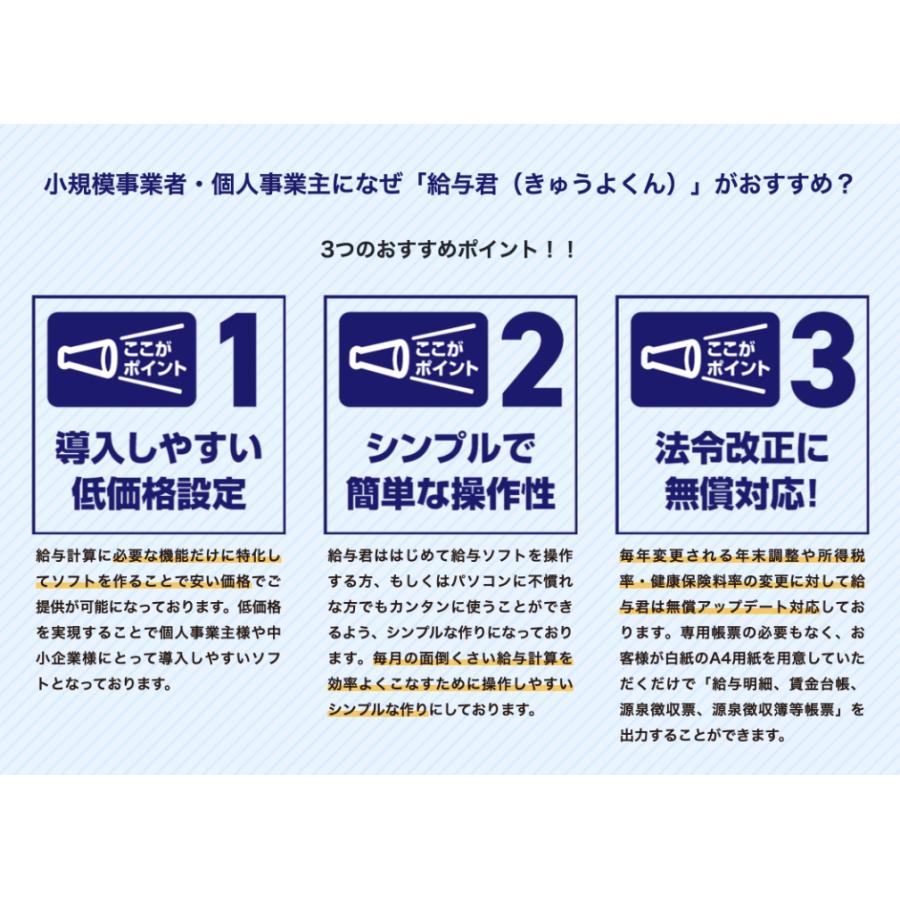 小規模事業者・個人事業主になぜ「給与君（きゅうよくん）」がおすすめ？

3つのおすすめポイント！！

ここがポイント 1

導入しやすい低価格設定

給与計算に必要な機能だけに特化してソフトを作ることで安い価格でご提供が可能になっております。低価格を実現することで個人事業主様や中小企業様にとって導入しやすいソフトとなっております。

ここがポイント 2

シンプルで簡単な操作性

給与君ははじめて給与ソフトを操作する方、もしくはパソコンに不慣れな方でもカンタンに使うことができるよう、シンプルな作りになっております。毎月の面倒くさい給与計算を効率よくこなすために操作しやすいシンプルな作りにしております。

ここがポイント 3

法令改正に無償対応!

毎年変更される年末調整や所得税率・健康保険料率の変更に対して給与君は無償アップデート対応しております。専用帳票の必要もなく、お客様が白紙のA4用紙を用意していただくだけで「給与明細、賃金台帳、源泉徴収票、源泉徴収簿等帳票」を出力することができます。