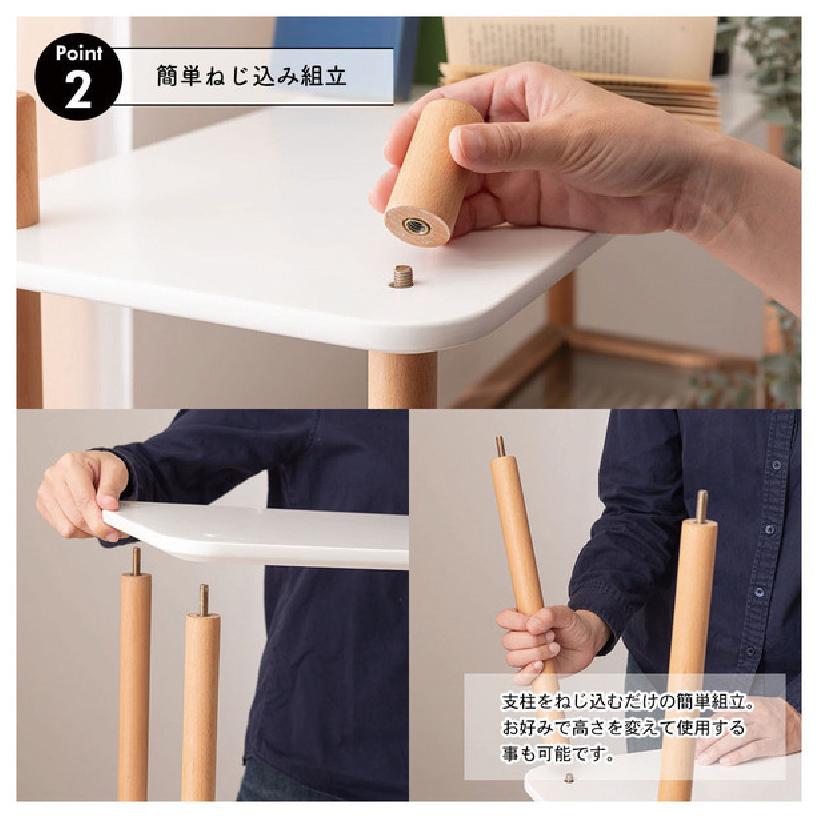 Point
2
簡単ねじ込み組立

支柱をねじ込むだけの簡単組立。お好みで高さを変えて使用する事も可能です。