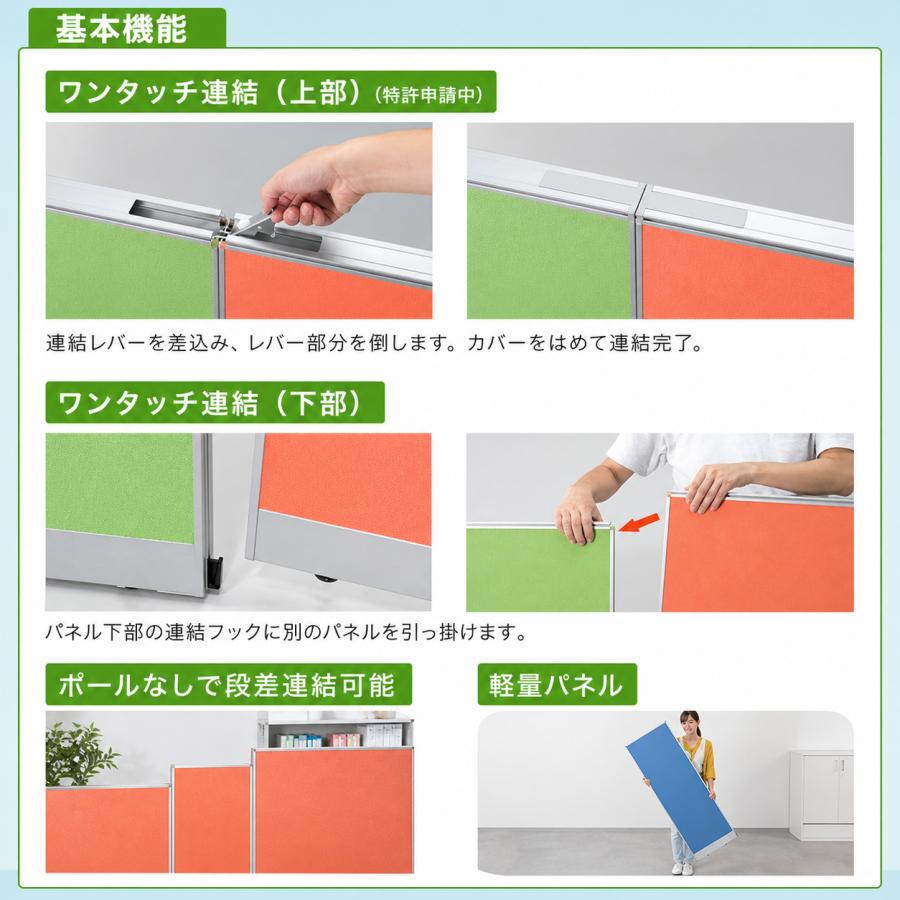 基本機能

ワンタッチ連結（上部）（特許申請中）

連結レバーを差込み、レバー部分を倒します。カバーをはめて連結完了。

ワンタッチ連結（下部）

パネル下部の連結フックに別のパネルを引っ掛けます。

ポールなしで段差連結可能

軽量パネル