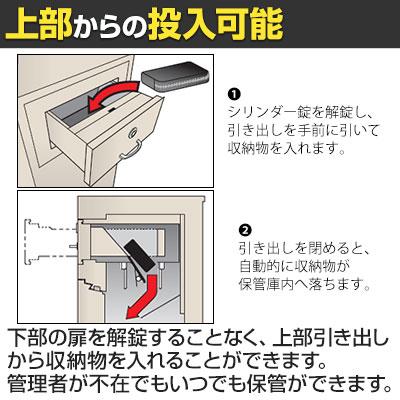 上部からの投入可能

❶
シリンダー錠を解錠し、引き出しを手前に引いて収納物を入れます。

❷
引き出しを閉めると、自動的に収納物が保管庫内へ落ちます。

下部の扉を解錠することなく、上部引き出しから収納物を入れることができます。
管理者が不在でもいつでも保管ができます。