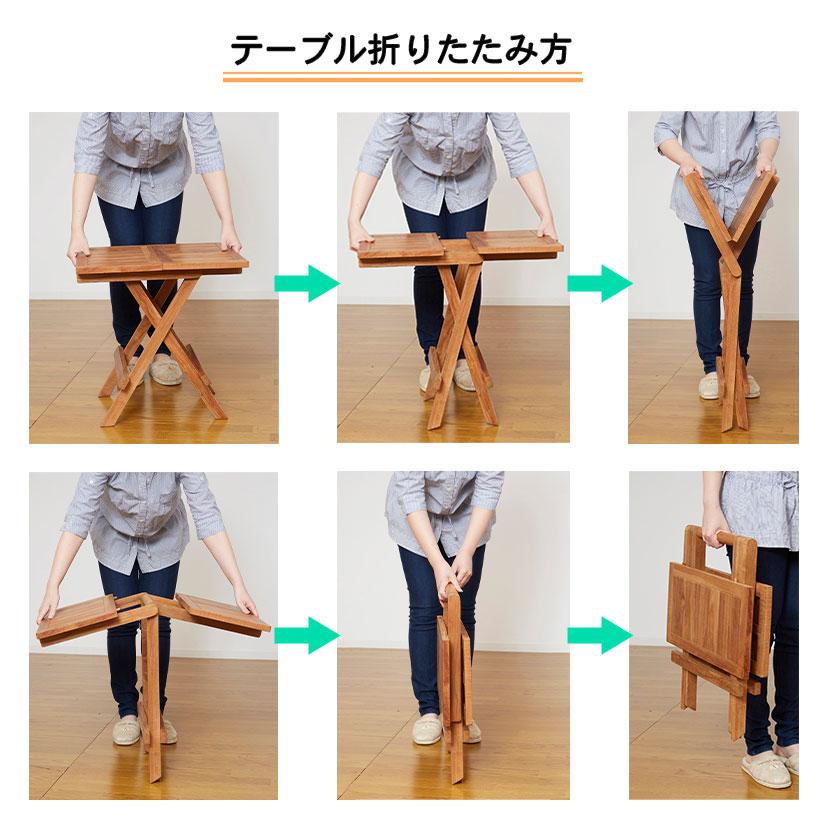 テーブル折りたたみ方