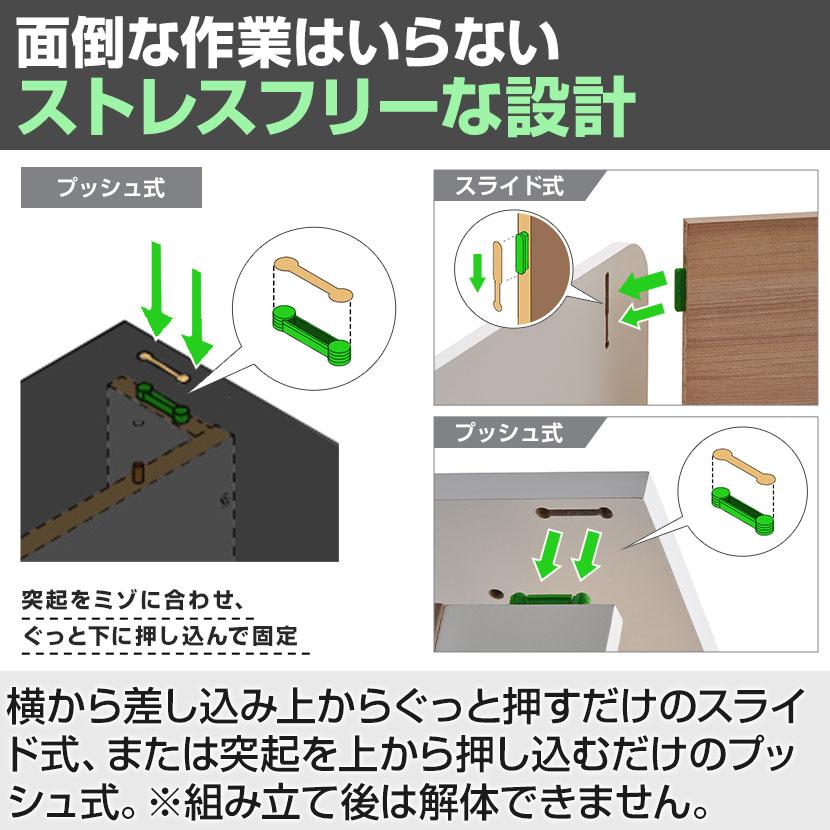 面倒な作業はいらない
ストレスフリーな設計

プッシュ式

突起をミゾに合わせ、
ぐっと下に押し込んで固定

スライド式

プッシュ式

横から差し込み上からぐっと押すだけのスライド式、または突起を上から押し込むだけのプッシュ式。※組み立て後は解体できません。