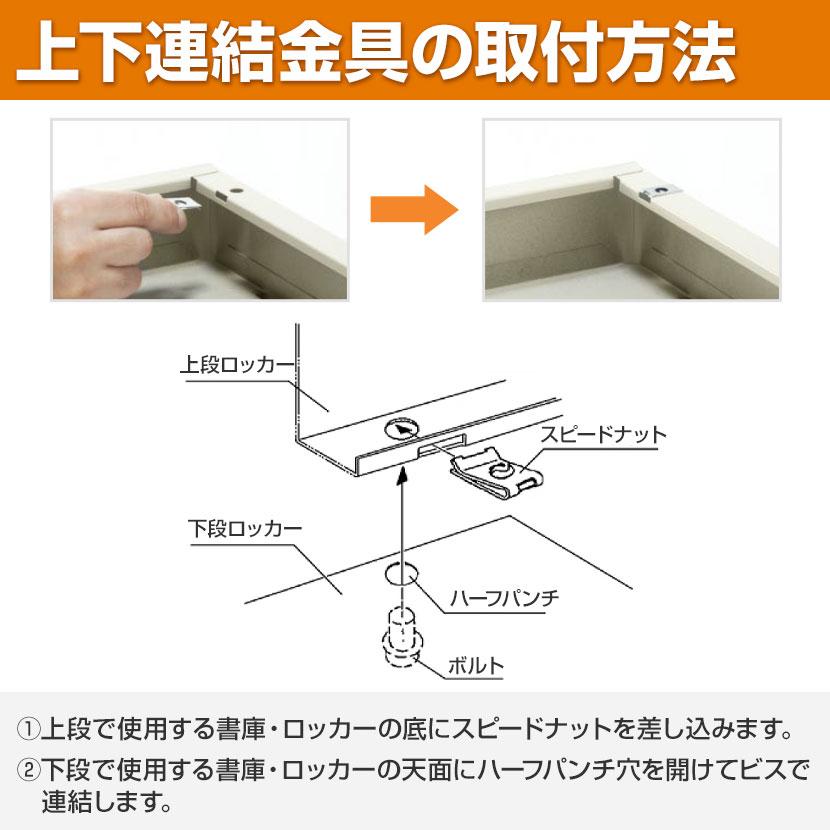 上下連結金具の取付方法

上段ロッカー

スピードナット

下段ロッカー

ハーフパンチ

ボルト

①上段で使用する書庫・ロッカーの底にスピードナットを差し込みます。

②下段で使用する書庫・ロッカーの天面にハーフパンチ穴を開けてビスで連結します。