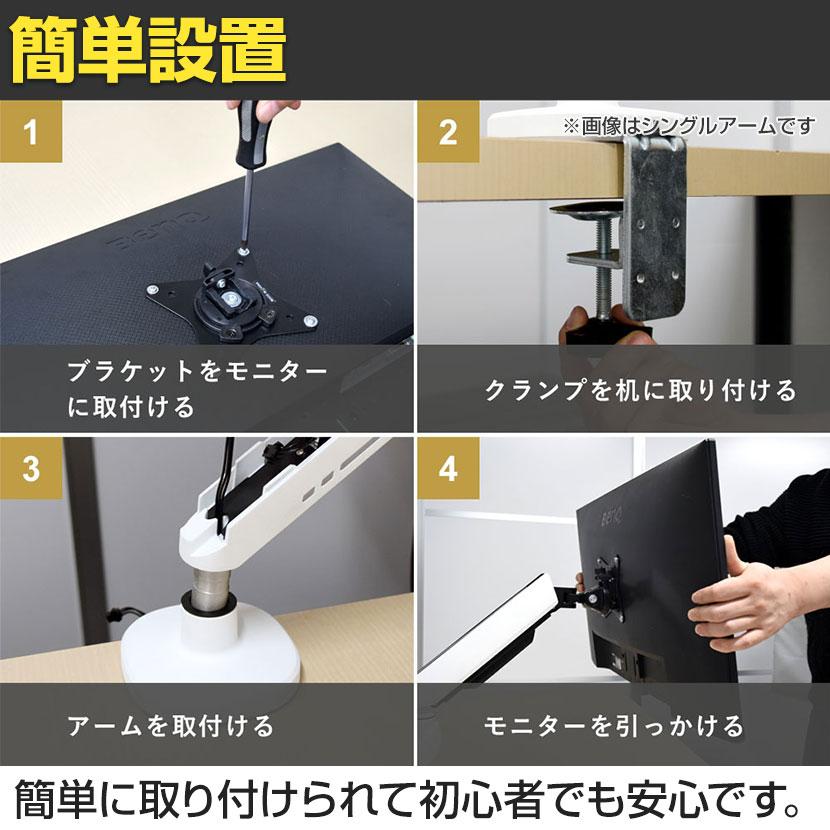 簡単設置

1

ブラケットをモニターに取付ける

2

※画像はシングルアームです

クランプを机に取り付ける

3

アームを取付ける

4

モニターを引っかける

簡単に取り付けられて初心者でも安心です。