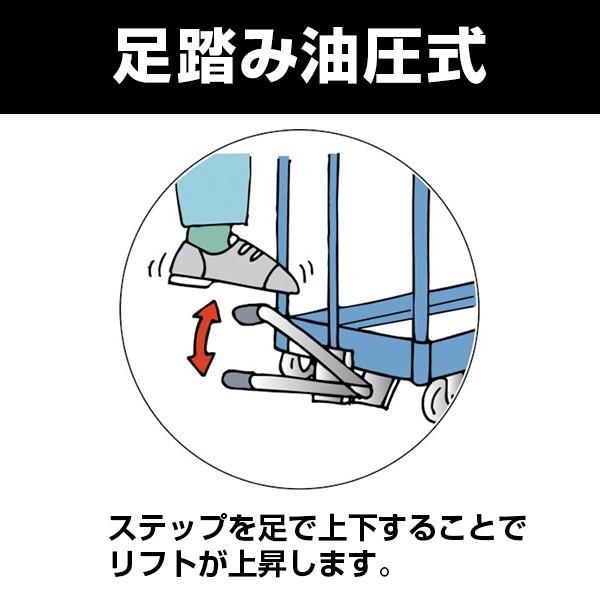 足踏み油圧式

ステップを足で上下することでリフトが上昇します。