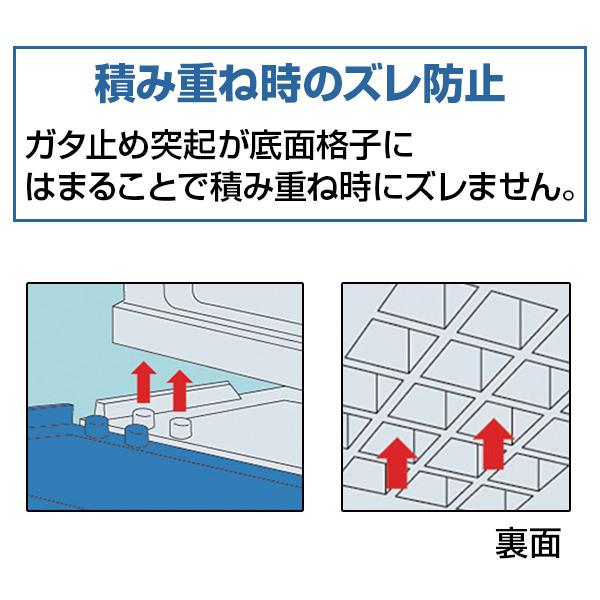 積み重ね時のズレ防止

ガタ止め突起が底面格子にはまることで積み重ね時にズレません。

裏面