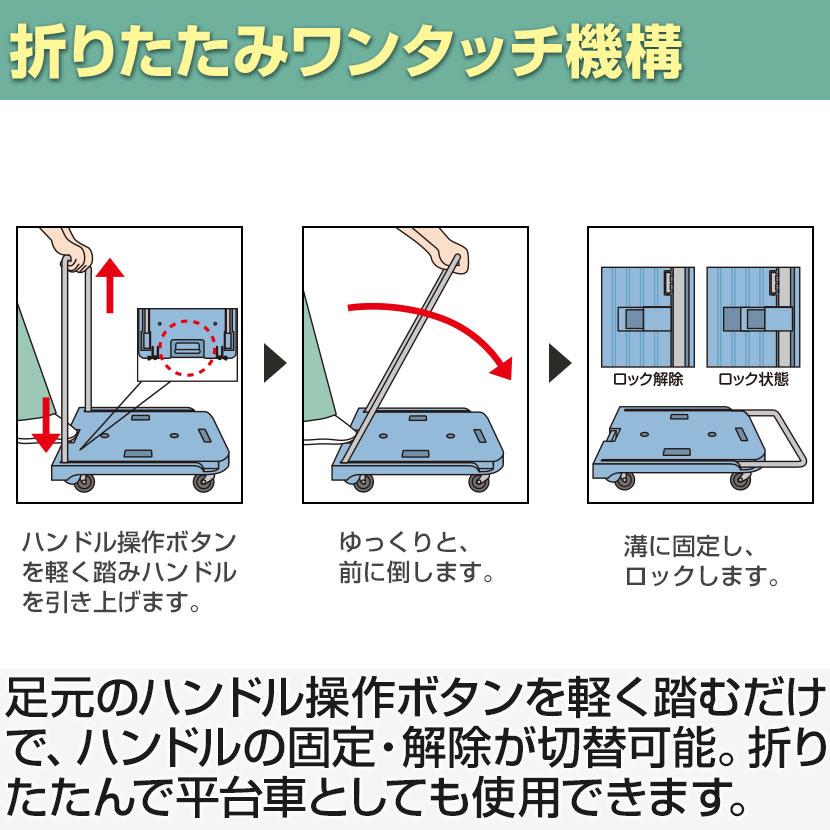 折りたたみワンタッチ機構

ロック解除

ロック状態

ハンドル操作ボタンを軽く踏みハンドルを引き上げます。

ゆっくりと、前に倒します。

溝に固定し、ロックします。

足元のハンドル操作ボタンを軽く踏むだけで、ハンドルの固定・解除が切替可能。折りたたんで平台車としても使用できます。