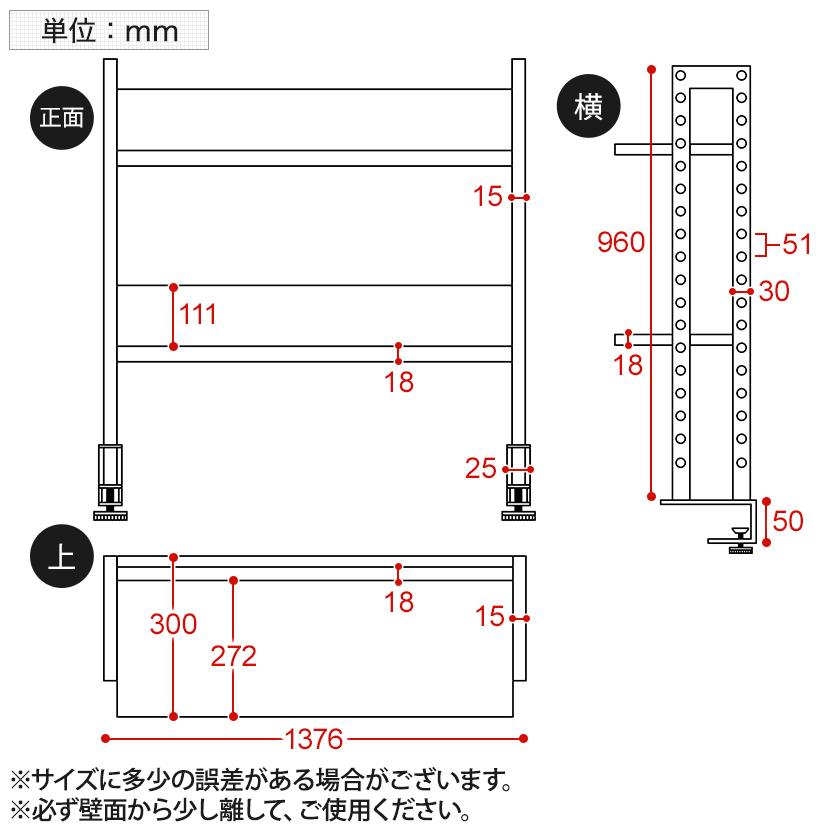 単位：mm

正面

15

111

18

25

横

960

51

30

18

50

上

300

272

18

15

1376

※サイズに多少の誤差がある場合がございます。
※必ず壁面から少し離して、ご使用ください。