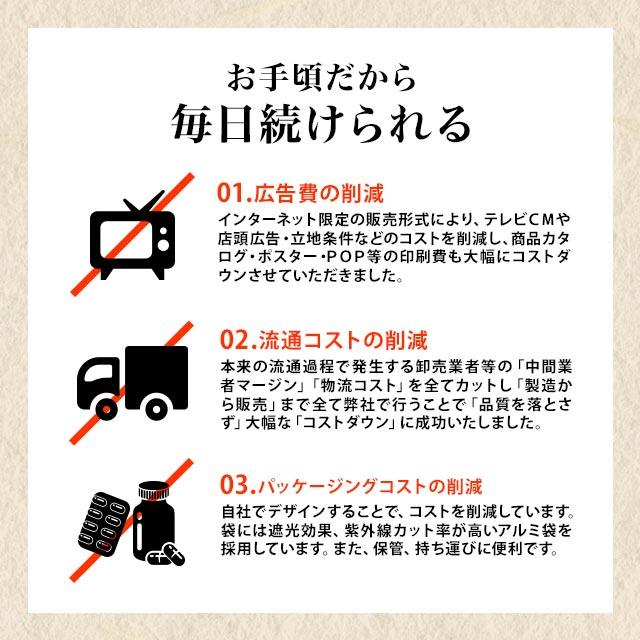 お手頃だから
毎日続けられる

01.広告費の削減
インターネット限定の販売形式により、テレビCMや店頭広告・立地条件などのコストを削減し、商品カタログ・ポスター・POP等の印刷費も大幅にコストダウンさせていただきました。

02.流通コストの削減
本来の流通過程で発生する卸売業者等の「中間業者マージン」「物流コスト」を全てカットし「製造から販売」まで全て弊社で行うことで「品質を落とさず」大幅な「コストダウン」に成功いたしました。

03.パッケージングコストの削減
自社でデザインすることで、コストを削減しています。袋には遮光効果、紫外線カット率が高いアルミ袋を採用しています。また、保管、持ち運びに便利です。