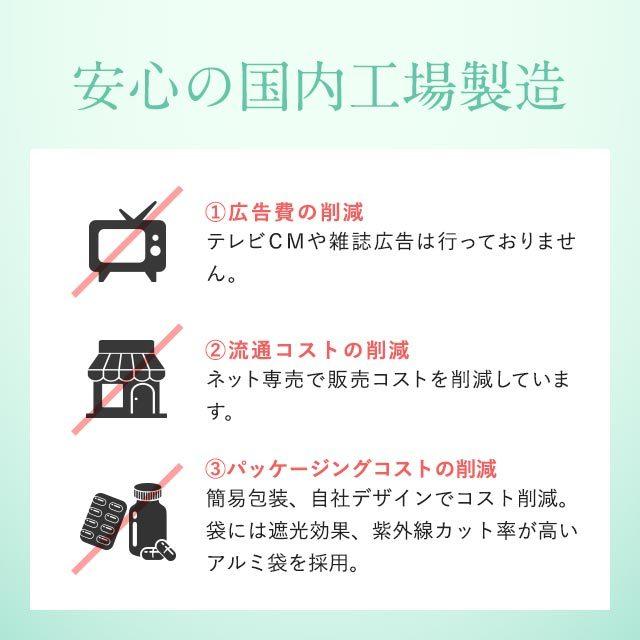 安心の国内工場製造

①広告費の削減
テレビCMや雑誌広告は行っておりません。

②流通コストの削減
ネット専売で販売コストを削減しています。

③パッケージングコストの削減
簡易包装、自社デザインでコスト削減。袋には遮光効果、紫外線カット率が高いアルミ袋を採用。