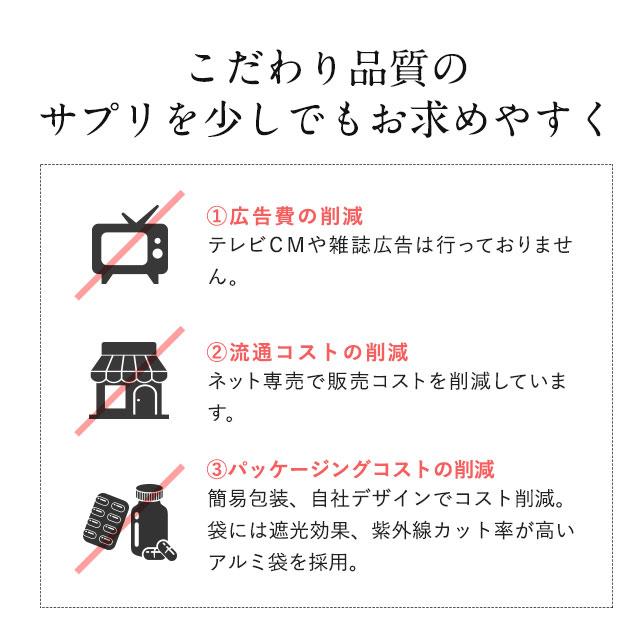 こだわり品質の
サプリを少しでもお求めやすく

①広告費の削減
テレビCMや雑誌広告は行っておりません。

②流通コストの削減
ネット専売で販売コストを削減しています。

③パッケージングコストの削減
簡易包装、自社デザインでコスト削減。袋には遮光効果、紫外線カット率が高いアルミ袋を採用。