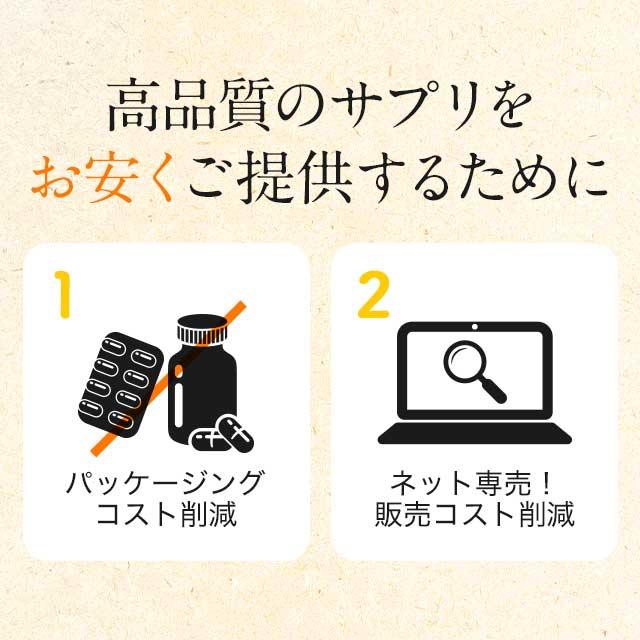 高品質のサプリを
お安くご提供するために

1

パッケージング
コスト削減

2

ネット専売！
販売コスト削減