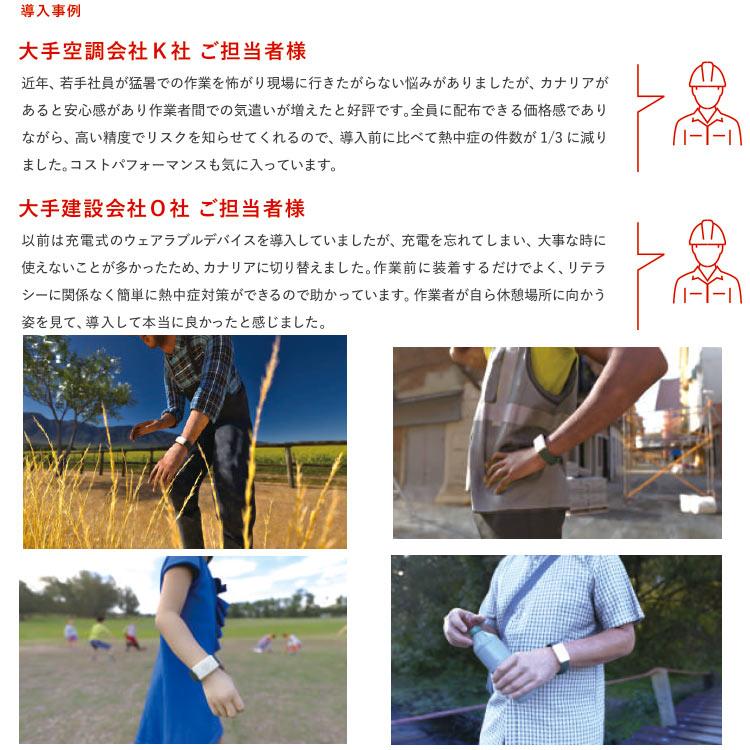 導入事例

大手空調会社K社 ご担当者様

近年、若手社員が猛暑での作業を怖がり現場に行きたがらない悩みがありましたが、カナリアがあると安心感があり作業者間での気遣いが増えたと好評です。全員に配布できる価格感でありながら、高い精度でリスクを知らせてくれるので、導入前に比べて熱中症の件数が 1/3 に減りました。コストパフォーマンスも気に入っています。

大手建設会社O社 ご担当者様

以前は充電式のウェアラブルデバイスを導入していましたが、充電を忘れてしまい、大事な時に使えないことが多かったため、カナリアに切り替えました。作業前に装着するだけでよく、リテラシーに関係なく簡単に熱中症対策ができるので助かっています。作業者が自ら休憩場所に向かう姿を見て、導入して本当に良かったと感じました。