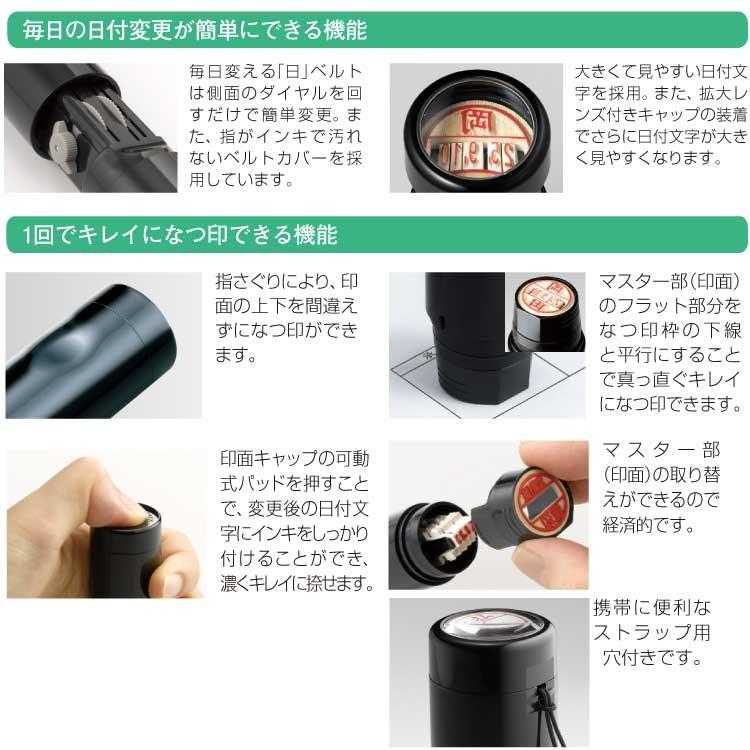 毎日の日付変更が簡単にできる機能

毎日変える「日」ベルトは側面のダイヤルを回すだけで簡単変更。また、指がインキで汚れないベルトカバーを採用しています。

大きくて見やすい日付文字を採用。また、拡大レンズ付きキャップの装着でさらに日付文字が大きく見やすくなります。

1回でキレイになつ印できる機能

指さぐりにより、印面の上下を間違えずになつ印ができます。

マスター部(印面)のフラット部分をなつ印枠の下線と平行にすることで真っ直ぐキレイになつ印できます。

印面キャップの可動式パッドを押すことで、変更後の日付文字にインキをしっかり付けることができ、濃くキレイに捺せます。

マスター部(印面)の取り替えができるので経済的です。

携帯に便利なストラップ用穴付きです。