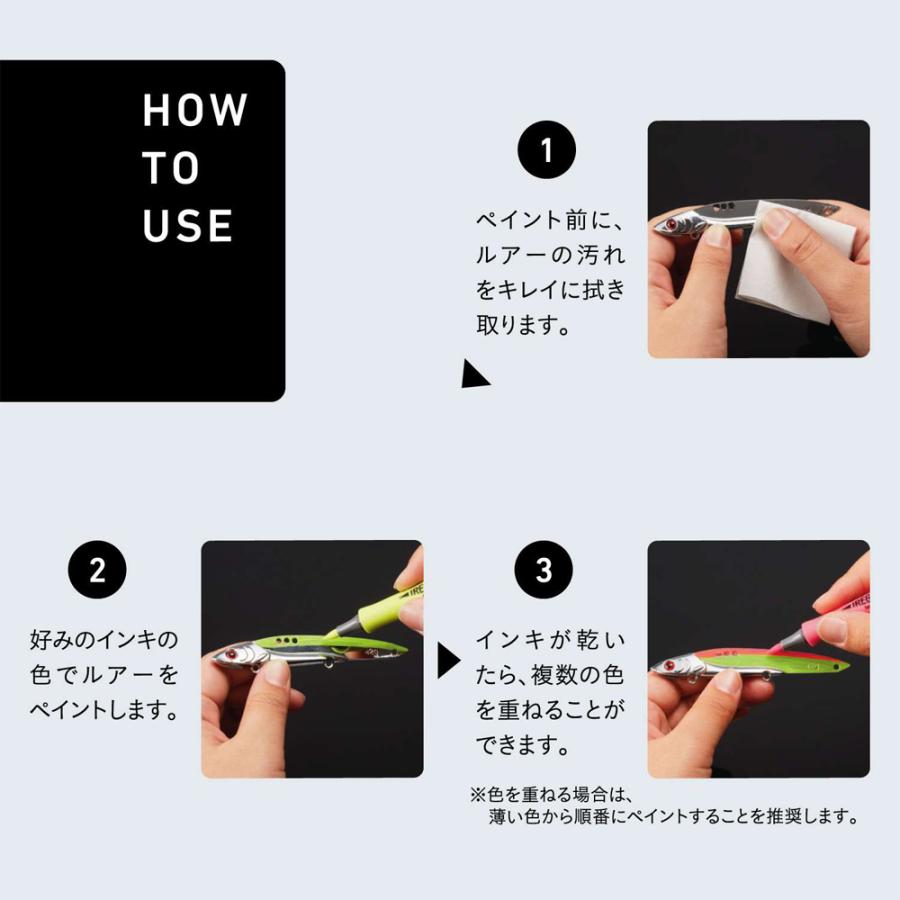 HOW TO USE

1

ペイント前に、ルアーの汚れをキレイに拭き取ります。

2

好みのインキの色でルアーをペイントします。

3

インキが乾いたら、複数の色を重ねることができます。

※色を重ねる場合は、薄い色から順番にペイントすることを推奨します。