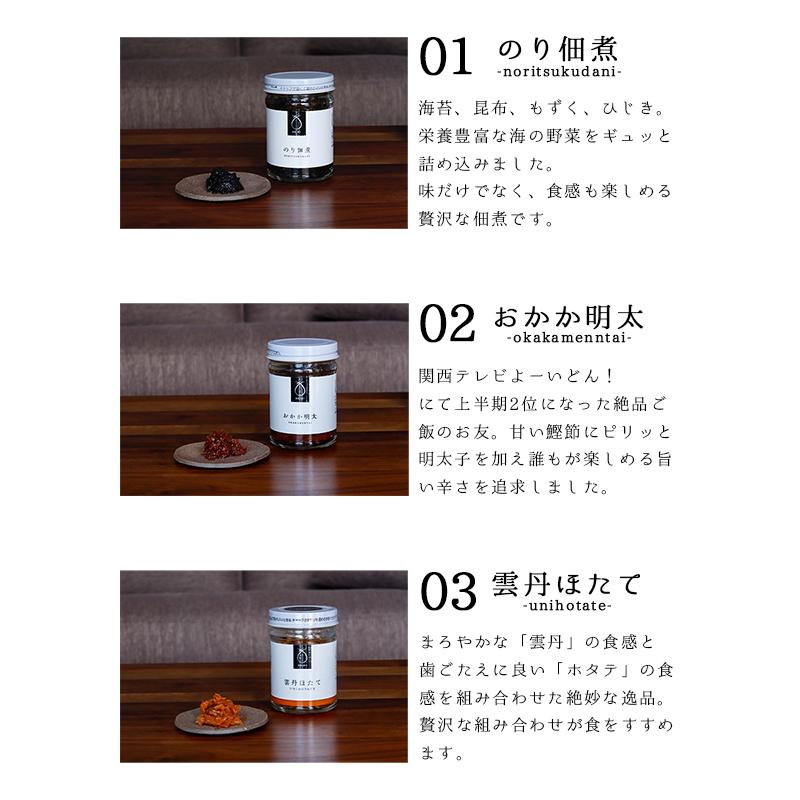 のり佃煮

01 のり佃煮
-noritsukudani-

海苔、昆布、もずく、ひじき。栄養豊富な海の野菜をギュッと詰め込みました。
味だけでなく、食感も楽しめる贅沢な佃煮です。

おかか明太

02 おかか明太
-okakamenntai-

関西テレビよーいどん！
にて上半期2位になった絶品ご飯のお友。甘い鰹節にピリッと明太子を加え誰もが楽しめる旨い辛さを追求しました。

雲丹ほたて

03 雲丹ほたて
-unihotate-

まろやかな「雲丹」の食感と歯ごたえに良い「ホタテ」の食感を組み合わせた絶妙な逸品。贅沢な組み合わせが食をすすめます。