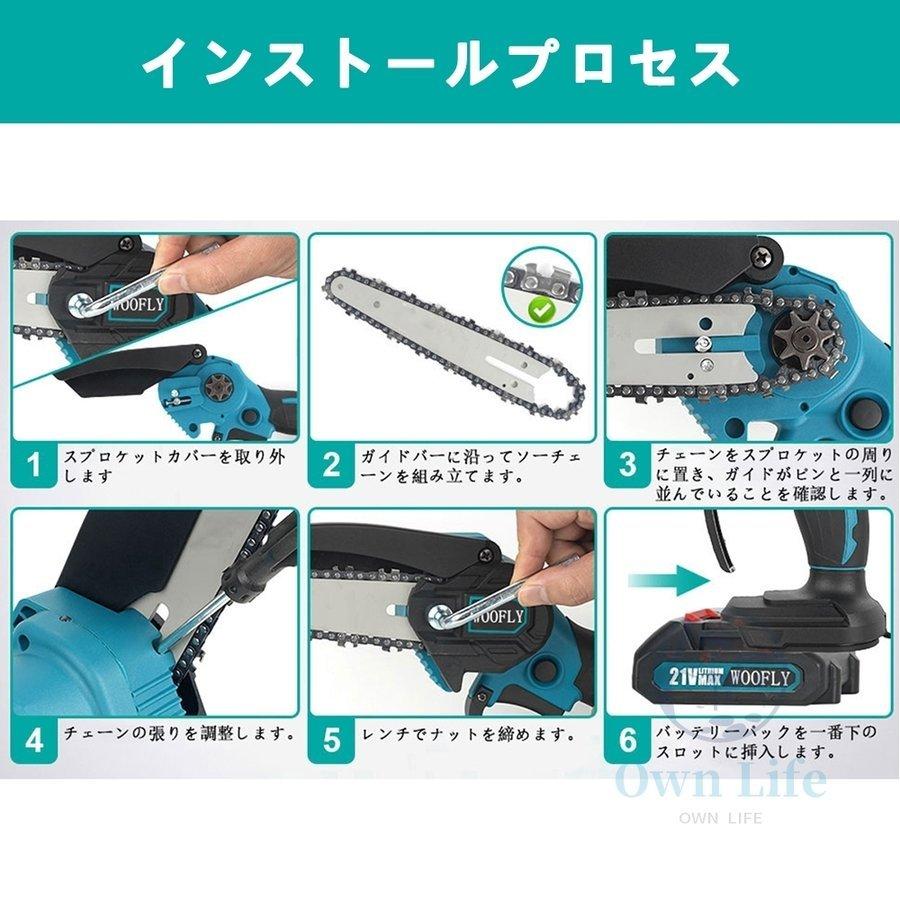 インストールプロセス

WOOFLY

1 スプロケットカバーを取り外します

2 ガイドバーに沿ってソーチェーンを組み立てます。

3 チェーンをスプロケットの周りに置き、ガイドがピンと一列に並んでいることを確認します。

4 チェーンの張りを調整します。

WOOFLY

5 レンチでナットを締めます。

21V LITHIUM MAX WOOFLY

6 バッテリーパックを一番下のスロットに挿入します。

Own Life
OWN LIFE