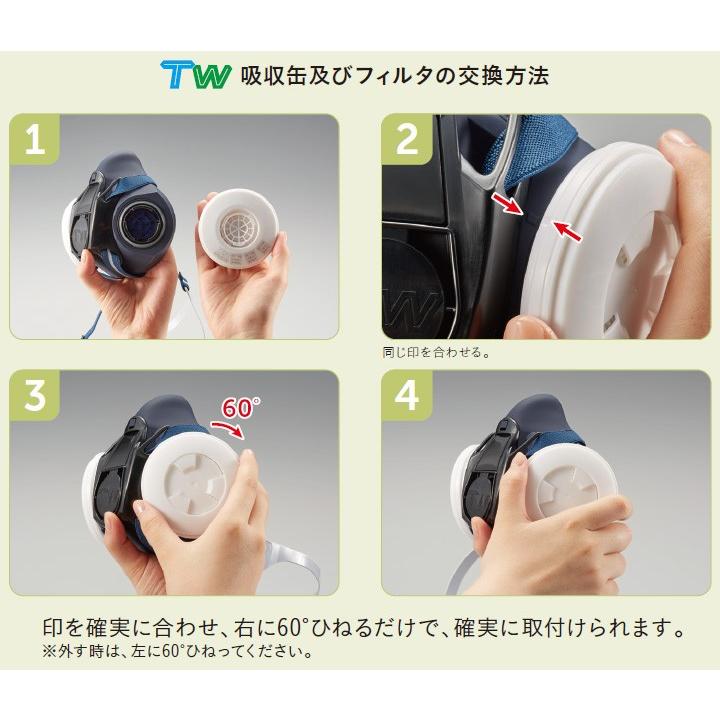 TW 吸収缶及びフィルタの交換方法

1

2

同じ印を合わせる。

3

60°

4

印を確実に合わせ、右に60°ひねるだけで、確実に取付けられます。
※外す時は、左に60°ひねってください。