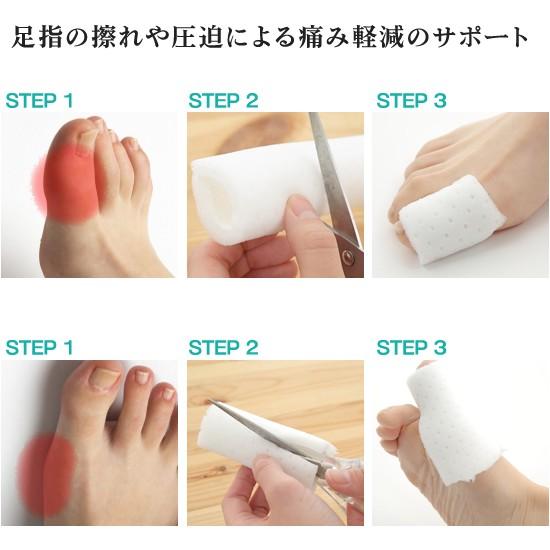 足指の擦れや圧迫による痛み軽減のサポート

STEP 1

STEP 2

STEP 3

STEP 1

STEP 2

STEP 3