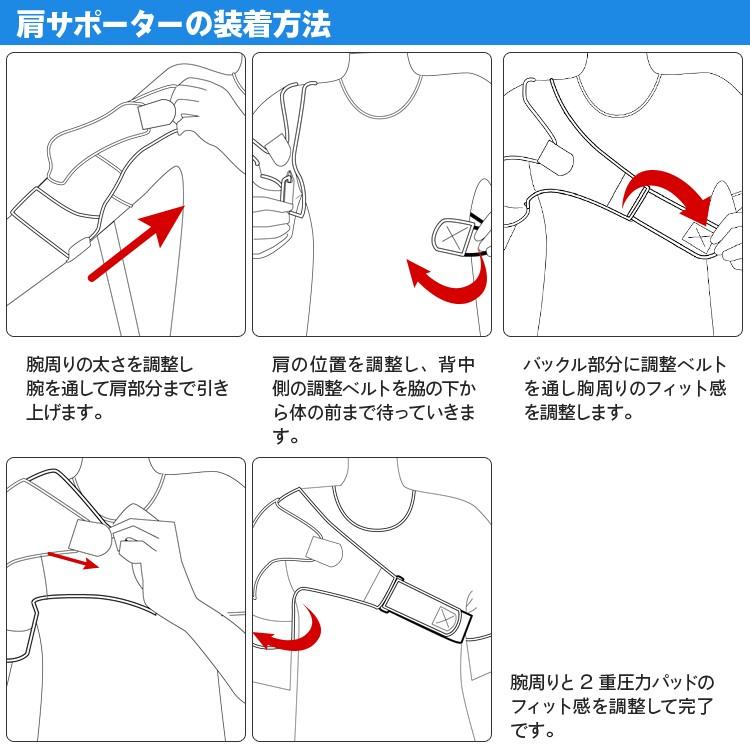 肩サポーターの装着方法

腕周りの太さを調整し腕を通して肩部分まで引き上げます。

肩の位置を調整し、背中側の調整ベルトを脇の下から体の前まで待っていきます。

バックル部分に調整ベルトを通し胸周りのフィット感を調整します。

腕周りと 2 重圧力パッドのフィット感を調整して完了です。