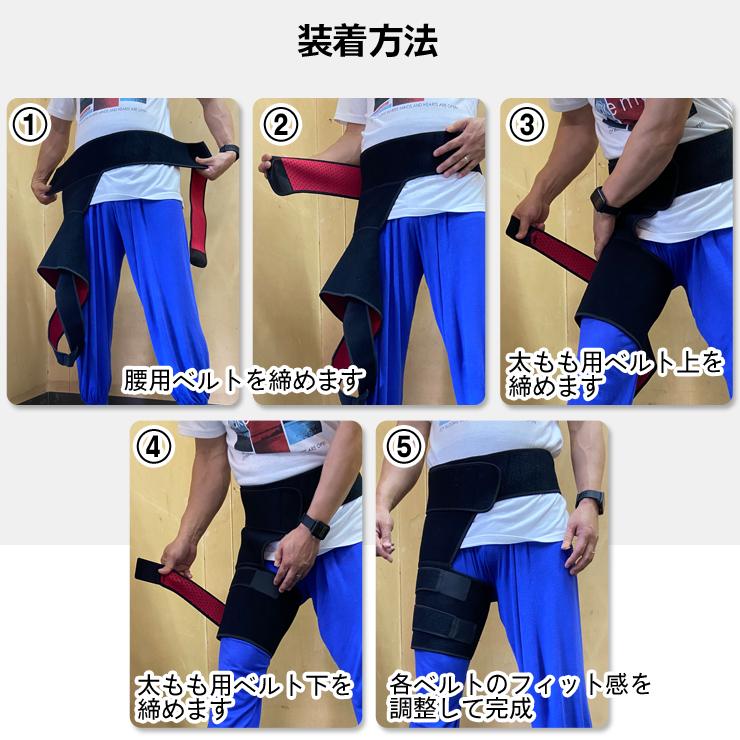 装着方法

①

②

腰用ベルトを締めます

③

太もも用ベルト上を締めます

④

太もも用ベルト下を締めます

⑤

各ベルトのフィット感を調整して完成