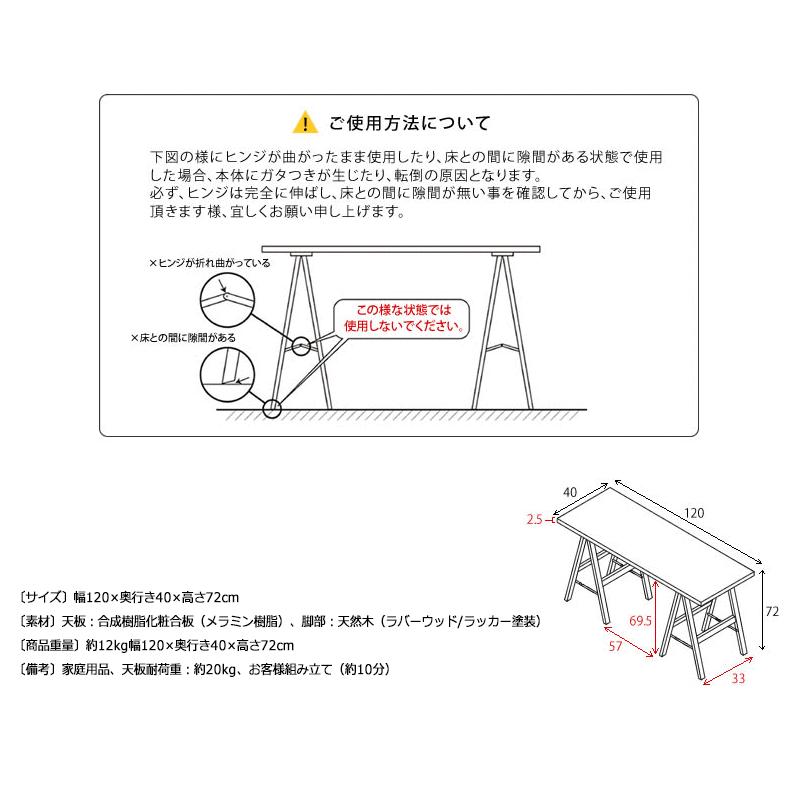 ご使用方法について

下図の様にヒンジが曲がったまま使用したり、床との間に隙間がある状態で使用した場合、本体にガタつきが生じたり、転倒の原因となります。
必ず、ヒンジは完全に伸ばし、床との間に隙間が無い事を確認してから、ご使用頂きます様、宜しくお願い申し上げます。

×ヒンジが折れ曲がっている

×床との間に隙間がある

この様な状態では使用しないでください。

40
120
2.5
72
69.5
57
33

〔サイズ〕幅120×奥行き40×高さ72cm
〔素材〕天板：合成樹脂化粧合板（メラミン樹脂）、脚部：天然木（ラバーウッド/ラッカー塗装）
〔商品重量〕約12kg幅120×奥行き40×高さ72cm
〔備考〕家庭用品、天板耐荷重：約20kg、お客様組み立て（約10分）