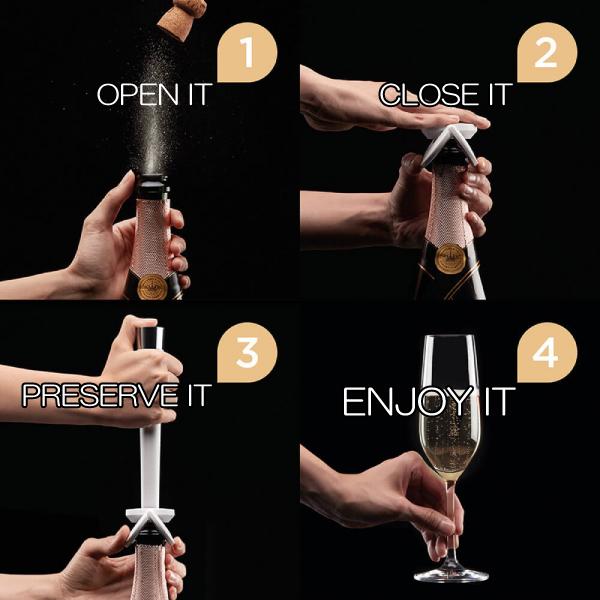 1
OPEN IT

2
CLOSE IT

3
PRESERVE IT

4
ENJOY IT