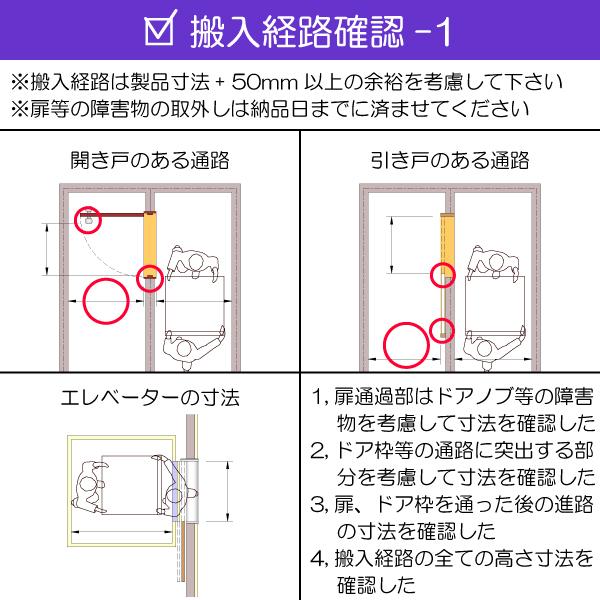 ☑ 搬入経路確認 -1

※搬入経路は製品寸法 + 50mm 以上の余裕を考慮して下さい
※扉等の障害物の取外しは納品日までに済ませてください

開き戸のある通路

引き戸のある通路

エレベーターの寸法

1, 扉通過部はドアノブ等の障害物を考慮して寸法を確認した
2, ドア枠等の通路に突出する部分を考慮して寸法を確認した
3, 扉、ドア枠を通った後の進路の寸法を確認した
4, 搬入経路の全ての高さ寸法を確認した