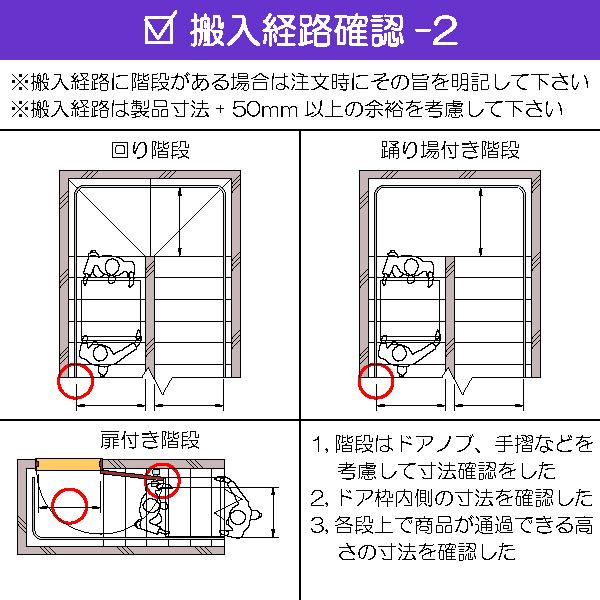 ☑ 搬入経路確認 -2

※搬入経路に階段がある場合は注文時にその旨を明記して下さい
※搬入経路は製品寸法 + 50mm 以上の余裕を考慮して下さい

回り階段

踊り場付き階段

扉付き階段

1, 階段はドアノブ、手摺などを考慮して寸法確認をした
2, ドア枠内側の寸法を確認した
3, 各段上で商品が通過できる高さの寸法を確認した