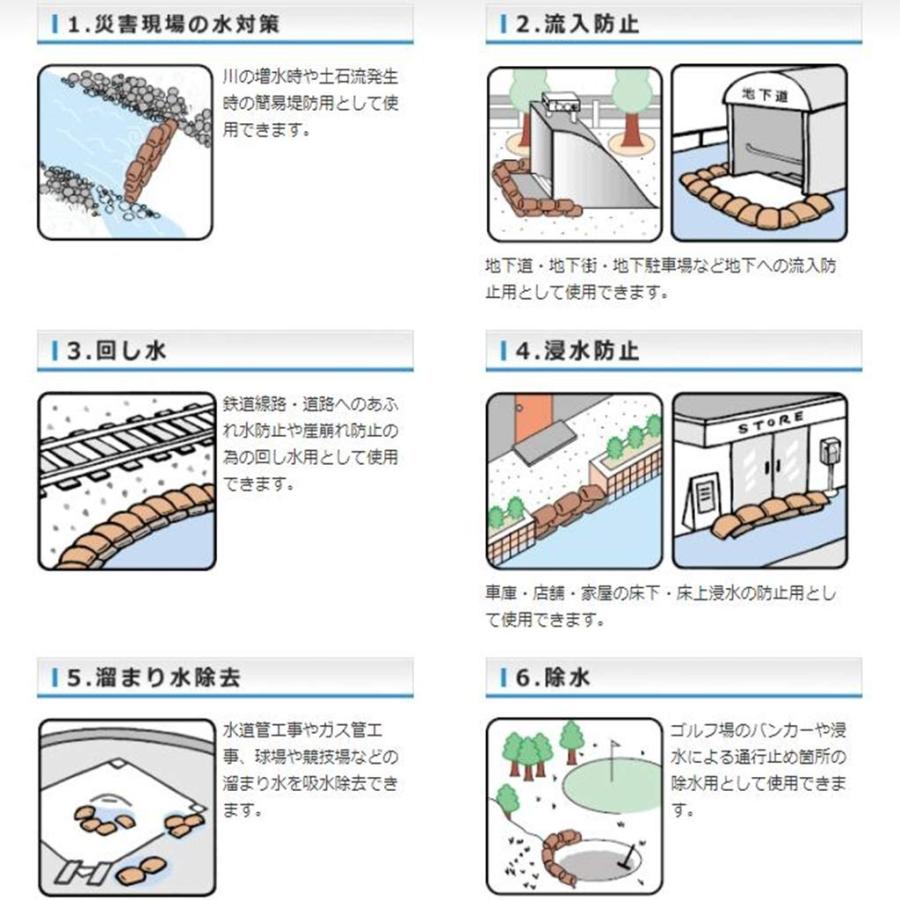 1.災害現場の水対策

川の増水時や土石流発生時の簡易堤防用として使用できます。

2.流入防止

地下道

地下道・地下街・地下駐車場など地下への流入防止用として使用できます。

3.回し水

鉄道線路・道路へのあふれ水防止や崖崩れ防止の為の回し水用として使用できます。

4.浸水防止

STORE

車庫・店舗・家屋の床下・床上浸水の防止用として使用できます。

5.溜まり水除去

水道管工事やガス管工事、球場や競技場などの溜まり水を吸水除去できます。

6.除水

ゴルフ場のバンカーや浸水による通行止め箇所の除水用として使用できます。