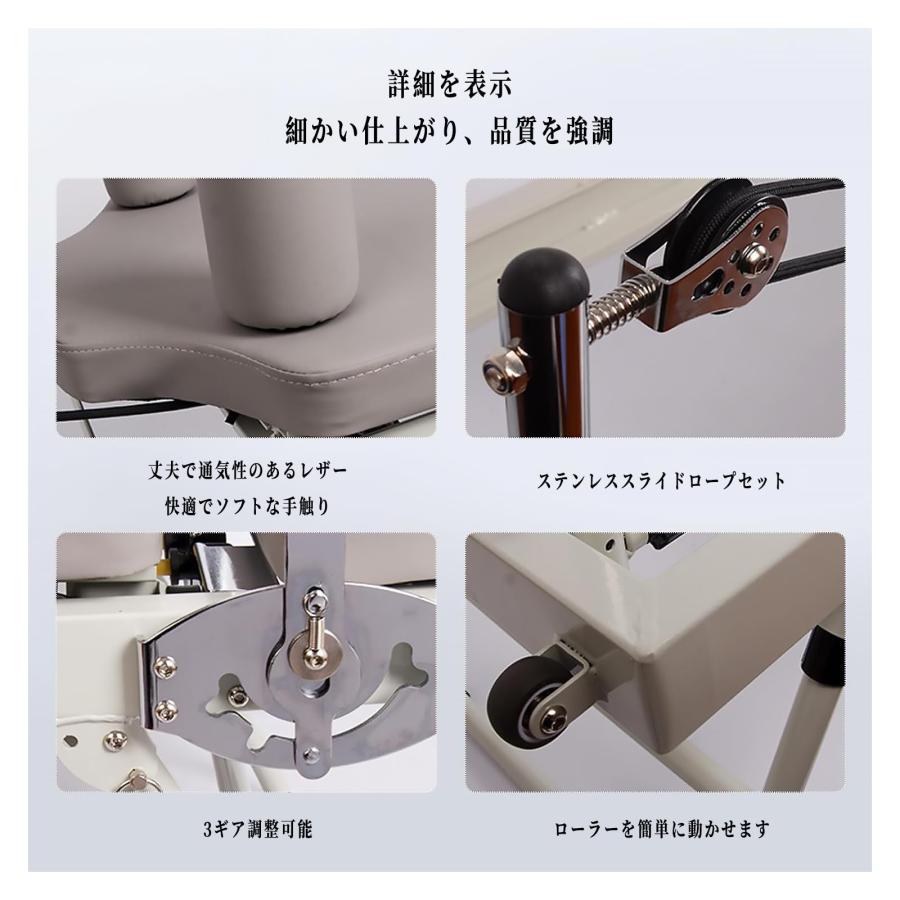 詳細を表示
細かい仕上がり、品質を強調

丈夫で通気性のあるレザー
快適でソフトな手触り

ステンレススライドロープセット

3ギア調整可能

ローラーを簡単に動かせます