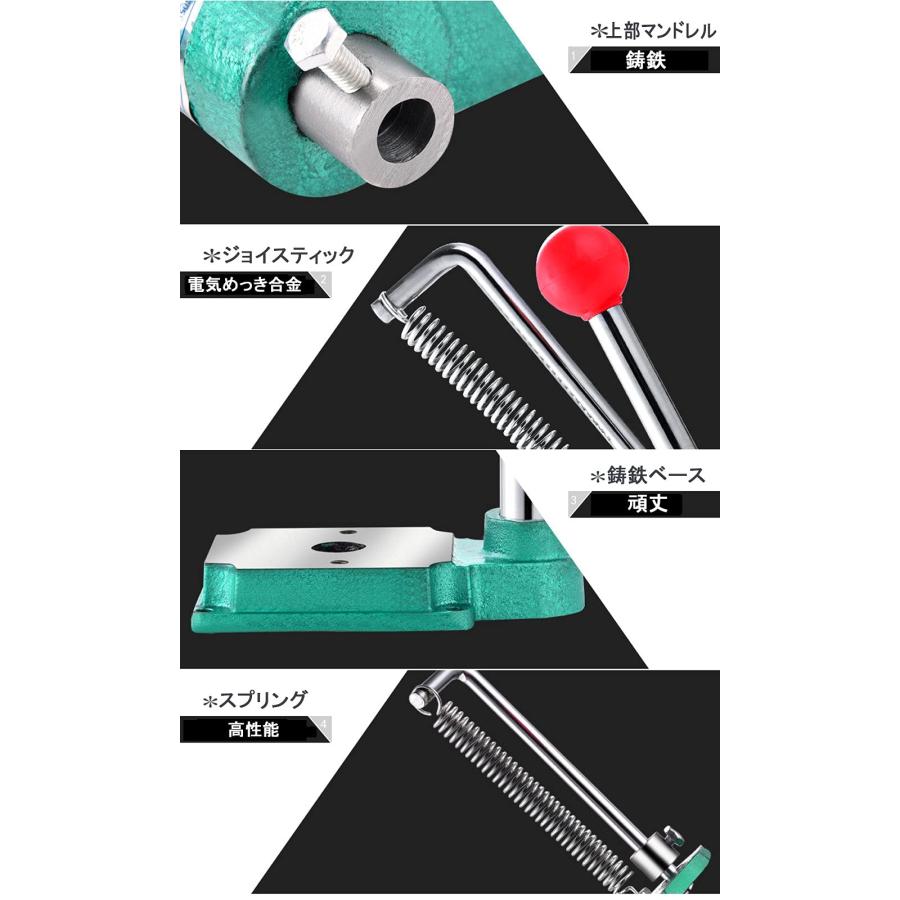 ＊上部マンドレル
1
鋳鉄

＊ジョイスティック
電気めっき合金
2

＊鋳鉄ベース
3
頑丈

＊スプリング
高性能
4