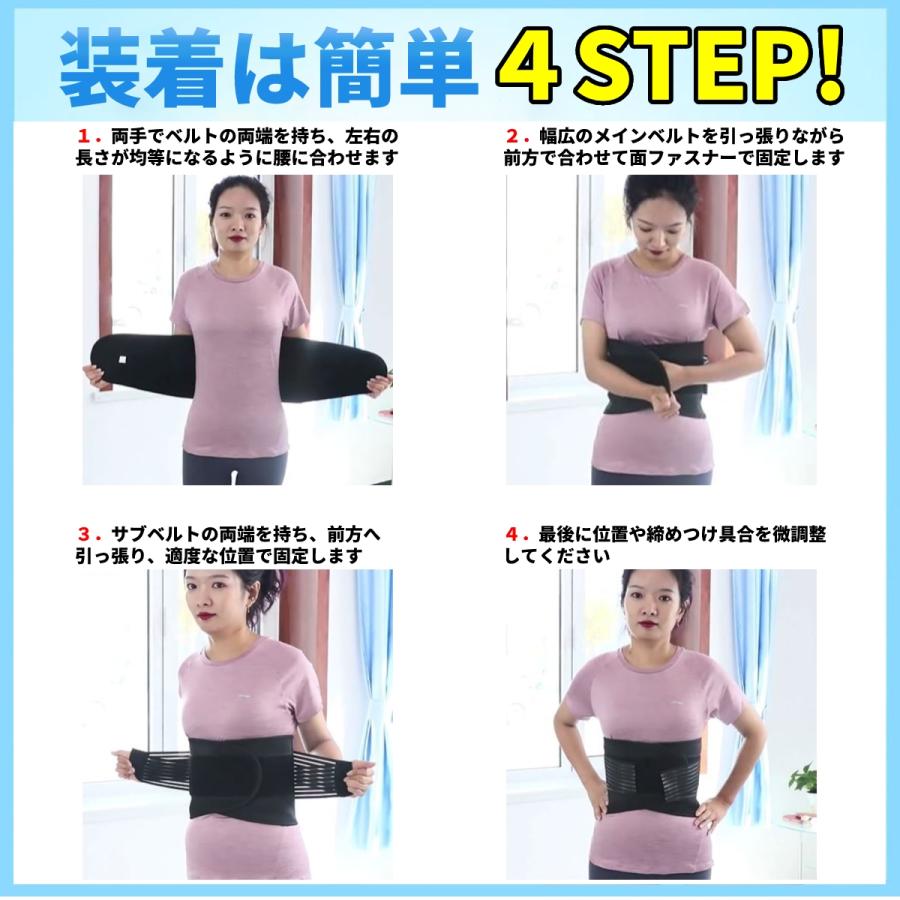 装着は簡単 4 STEP!

1．両手でベルトの両端を持ち、左右の長さが均等になるように腰に合わせます

2．幅広のメインベルトを引っ張りながら前方で合わせて面ファスナーで固定します

3．サブベルトの両端を持ち、前方へ引っ張り、適度な位置で固定します

4．最後に位置や締めつけ具合を微調整してください