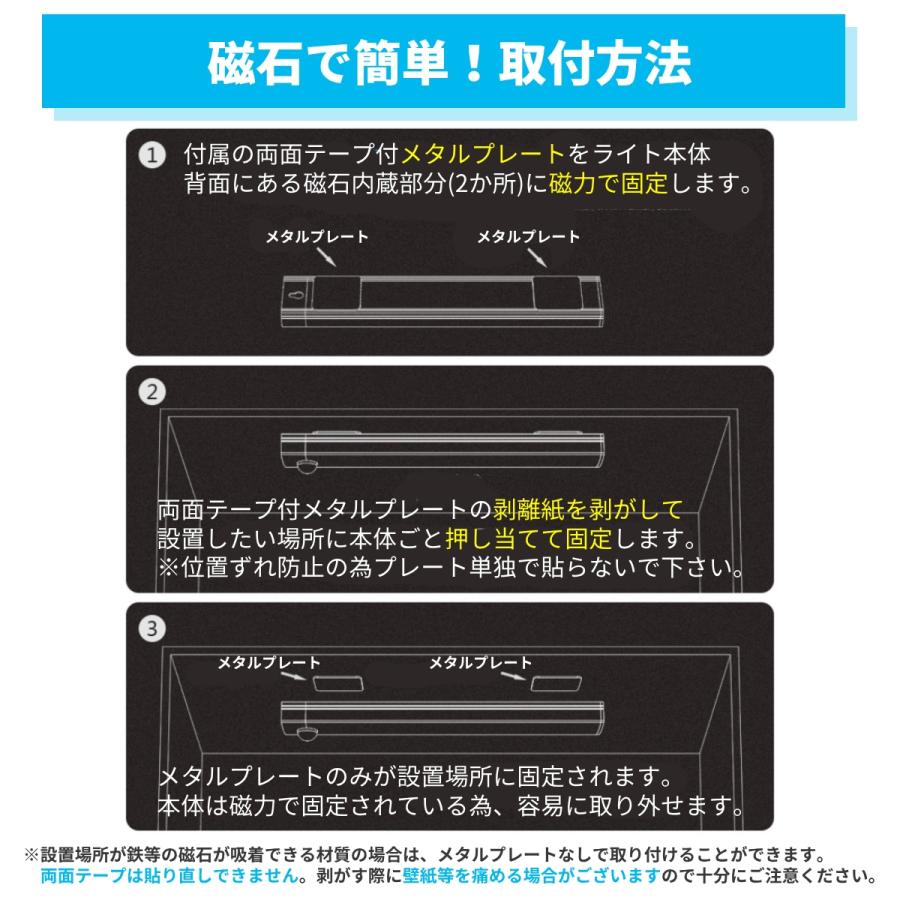 磁石で簡単！取付方法

1 付属の両面テープ付メタルプレートをライト本体背面にある磁石内蔵部分(2か所)に磁力で固定します。

メタルプレート

メタルプレート

2

両面テープ付メタルプレートの剥離紙を剥がして設置したい場所に本体ごと押し当てて固定します。
※位置ずれ防止の為プレート単独で貼らないで下さい。

3

メタルプレート

メタルプレート

メタルプレートのみが設置場所に固定されます。
本体は磁力で固定されている為、容易に取り外せます。

※設置場所が鉄等の磁石が吸着できる材質の場合は、メタルプレートなしで取り付けることができます。
両面テープは貼り直しできません。剥がす際に壁紙等を痛める場合がございますので十分にご注意ください。