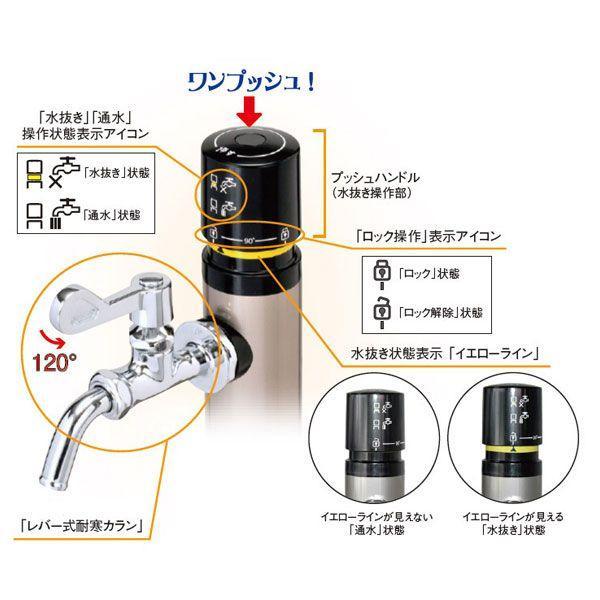 ワンプッシュ！

「水抜き」「通水」
操作状態表示アイコン

「水抜き」状態

「通水」状態

プッシュハンドル
（水抜き操作部）

90°

「ロック操作」表示アイコン

「ロック」状態

「ロック解除」状態

水抜き状態表示「イエローライン」

120°

「レバー式耐寒カラン」

イエローラインが見えない
「通水」状態

イエローラインが見える
「水抜き」状態