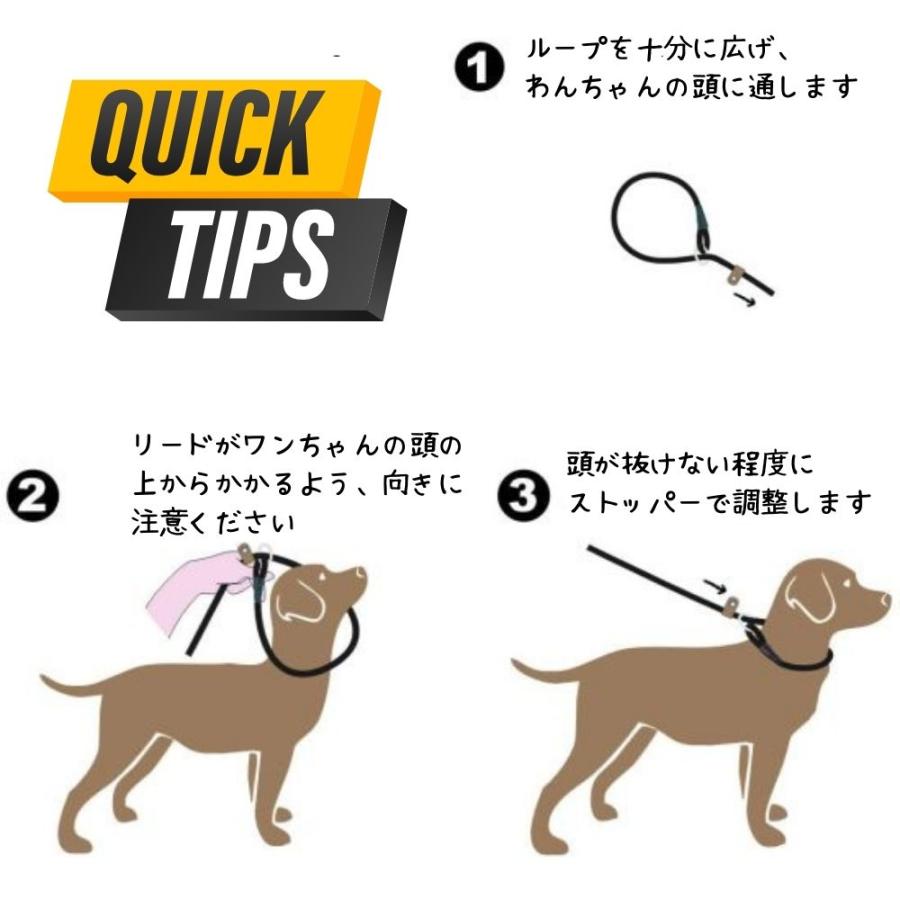 QUICK TIPS

1 ループを十分に広げ、わんちゃんの頭に通します

2 リードがワンちゃんの頭の上からかかるよう、向きに注意ください

3 頭が抜けない程度にストッパーで調整します