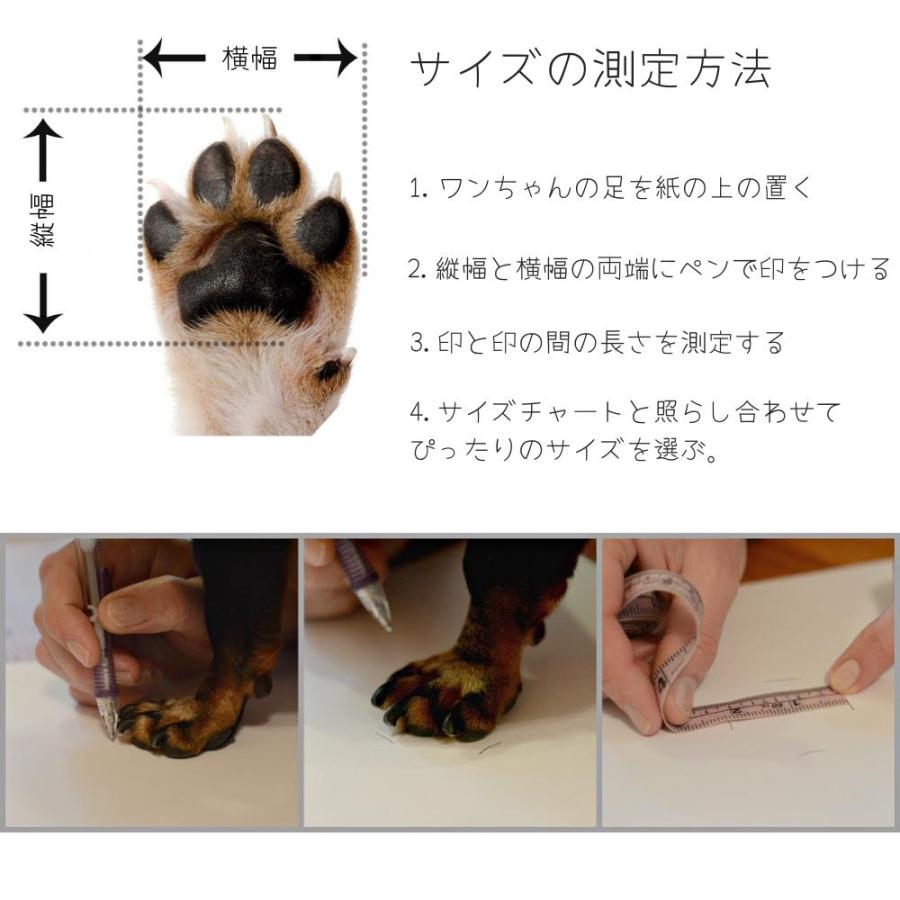 横幅

縦幅

サイズの測定方法

1. ワンちゃんの足を紙の上の置く

2. 縦幅と横幅の両端にペンで印をつける

3. 印と印の間の長さを測定する

4. サイズチャートと照らし合わせて ぴったりのサイズを選ぶ。