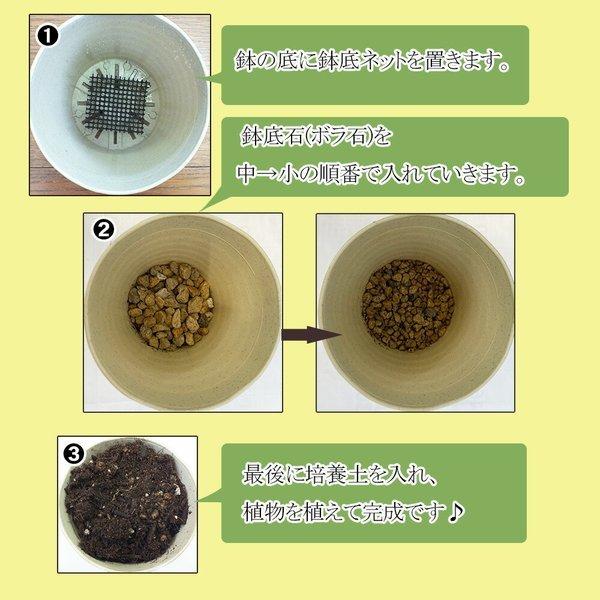 ❶

鉢の底に鉢底ネットを置きます。

鉢底石(ボラ石)を
中→小の順番で入れていきます。

❷

❸

最後に培養土を入れ、
植物を植えて完成です♪