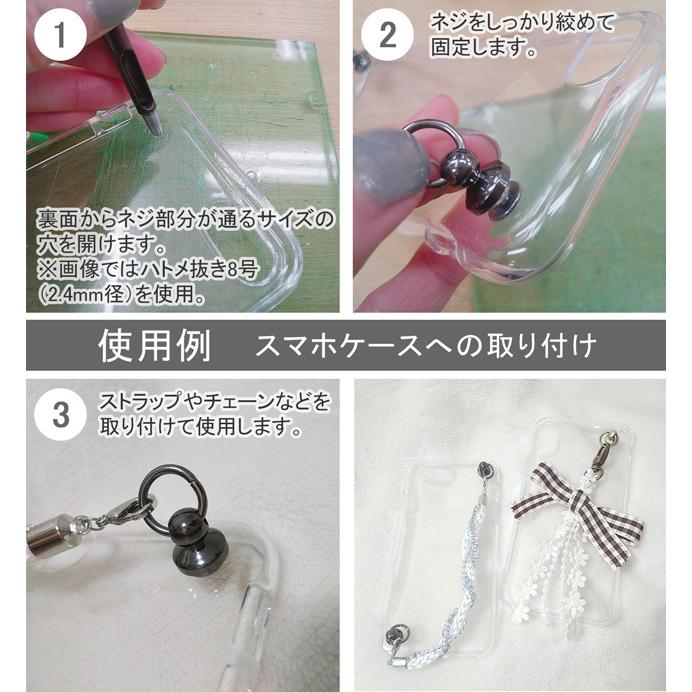 1

裏面からネジ部分が通るサイズの穴を開けます。
※画像ではハトメ抜き8号(2.4mm径)を使用。

2

ネジをしっかり絞めて固定します。

使用例　スマホケースへの取り付け

3

ストラップやチェーンなどを取り付けて使用します。